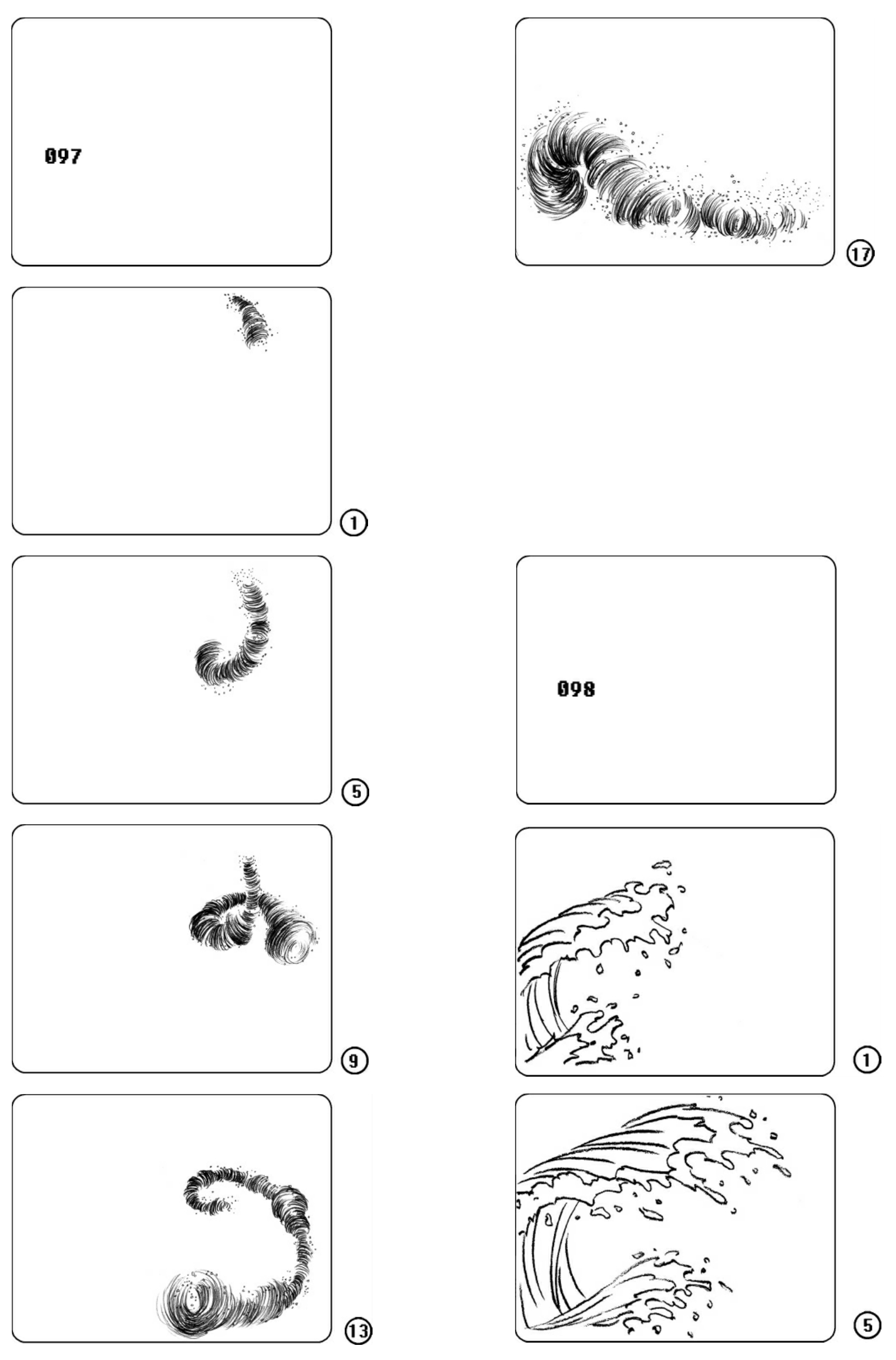 097

1

5

9

13

17

098

1

5