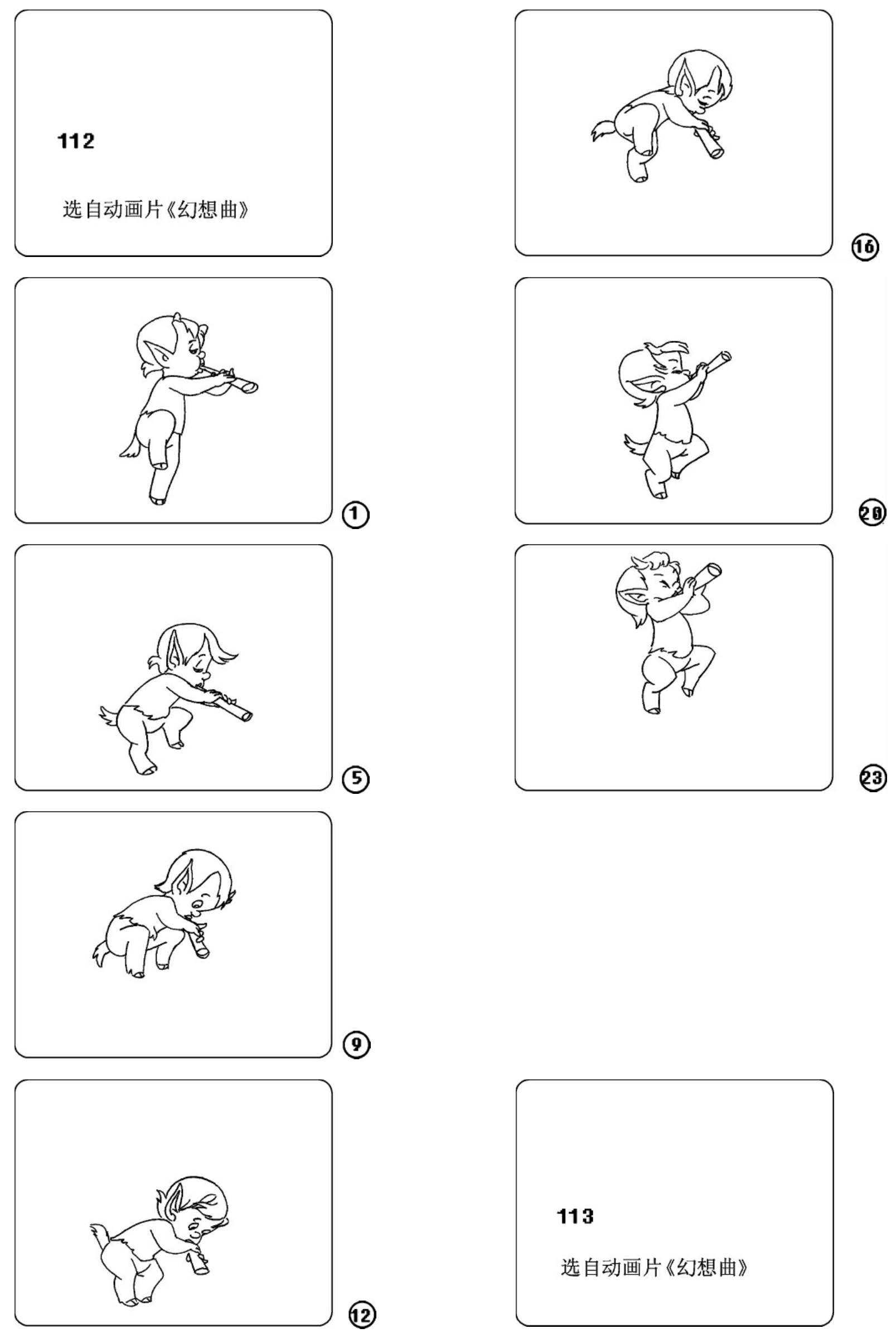 112

选自动画片《幻想曲》

①

⑤

⑨

⑫

⑯

⑳

㉓

113

选自动画片《幻想曲》