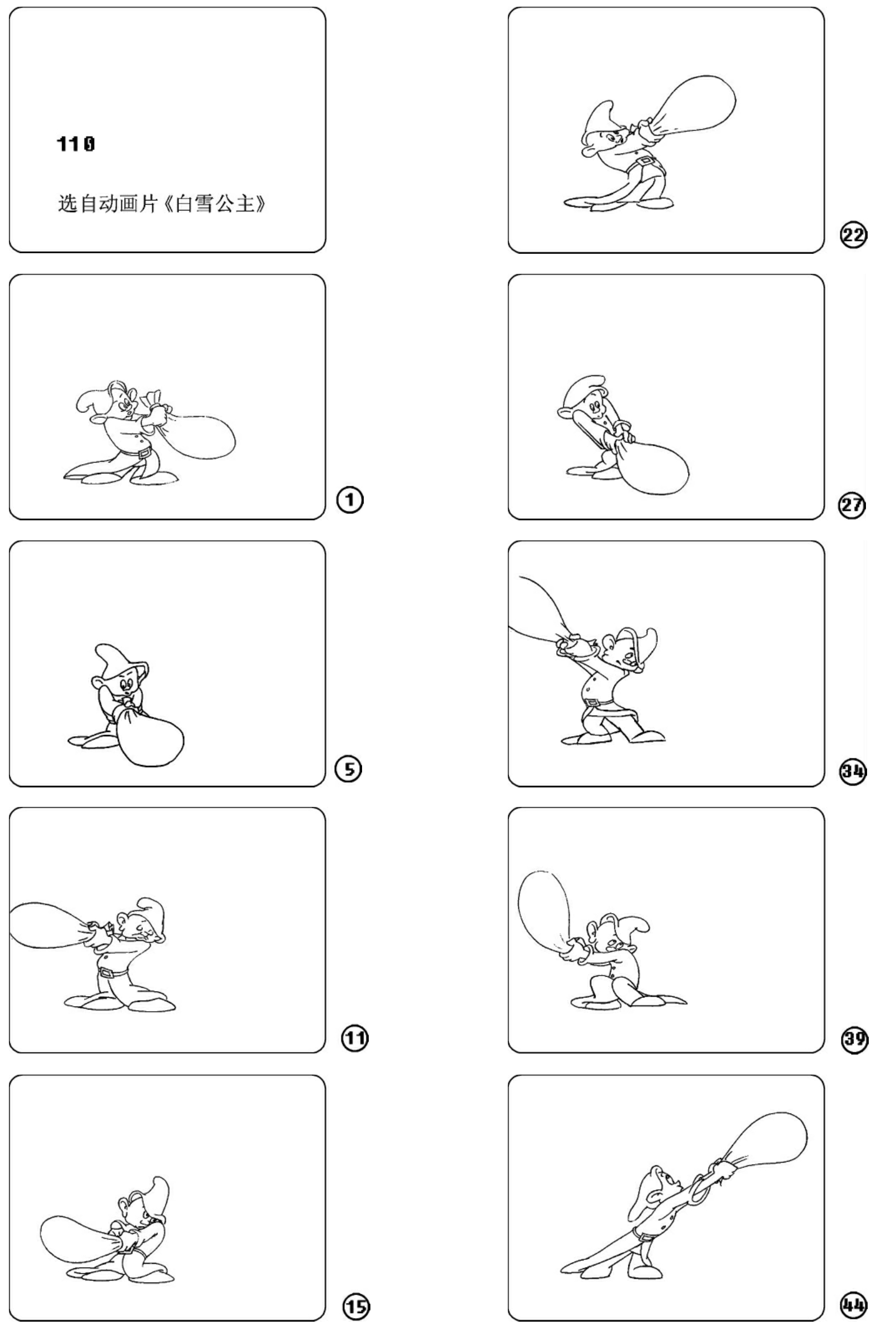 110

选自动画片《白雪公主》

①

⑤

⑪

⑮

㉒

㉗

㉞

㊴

㊹