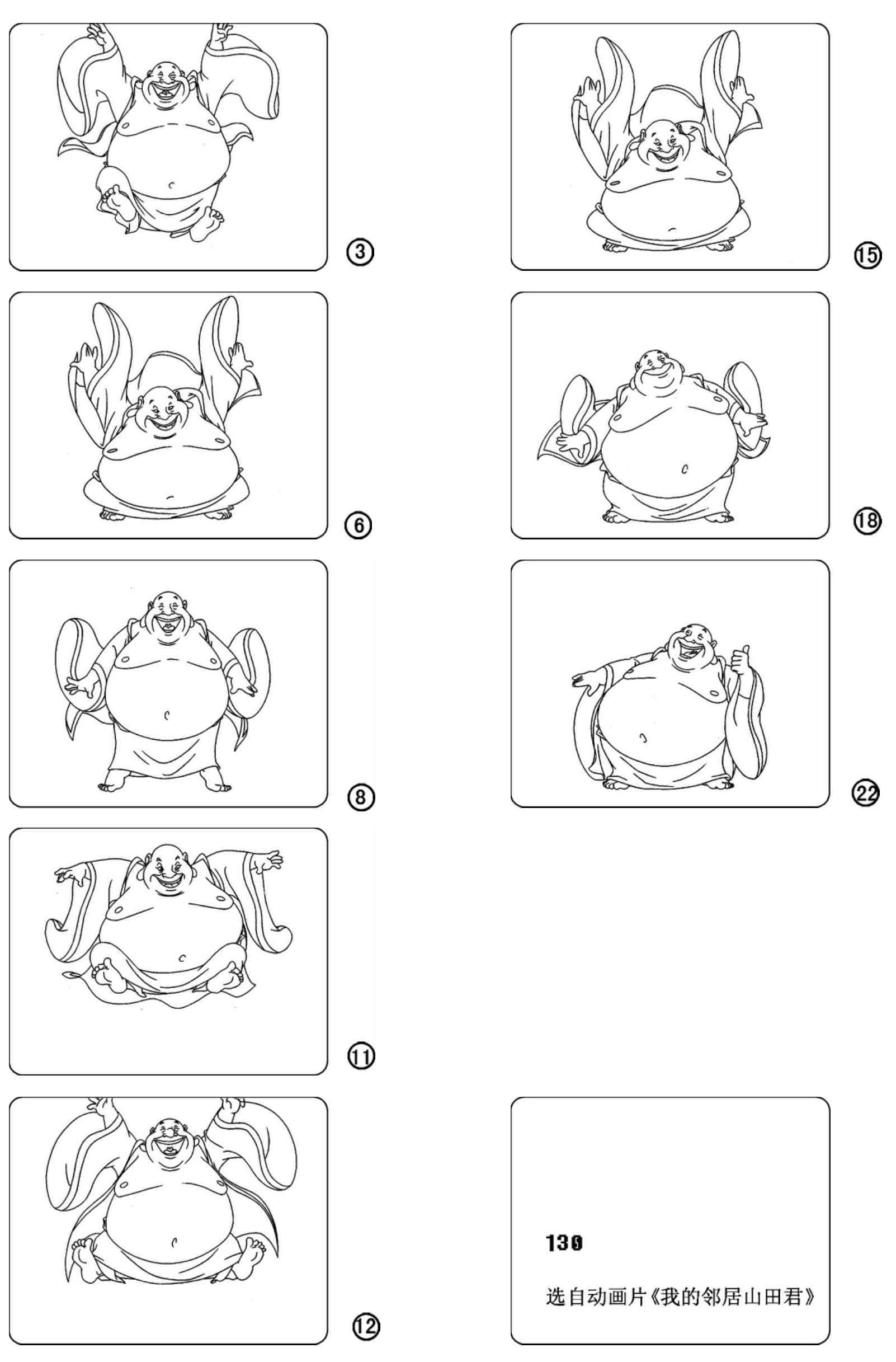 ③

⑥

⑧

⑪

⑫

⑮

⑱

㉒

130

选自动画片《我的邻居山田君》