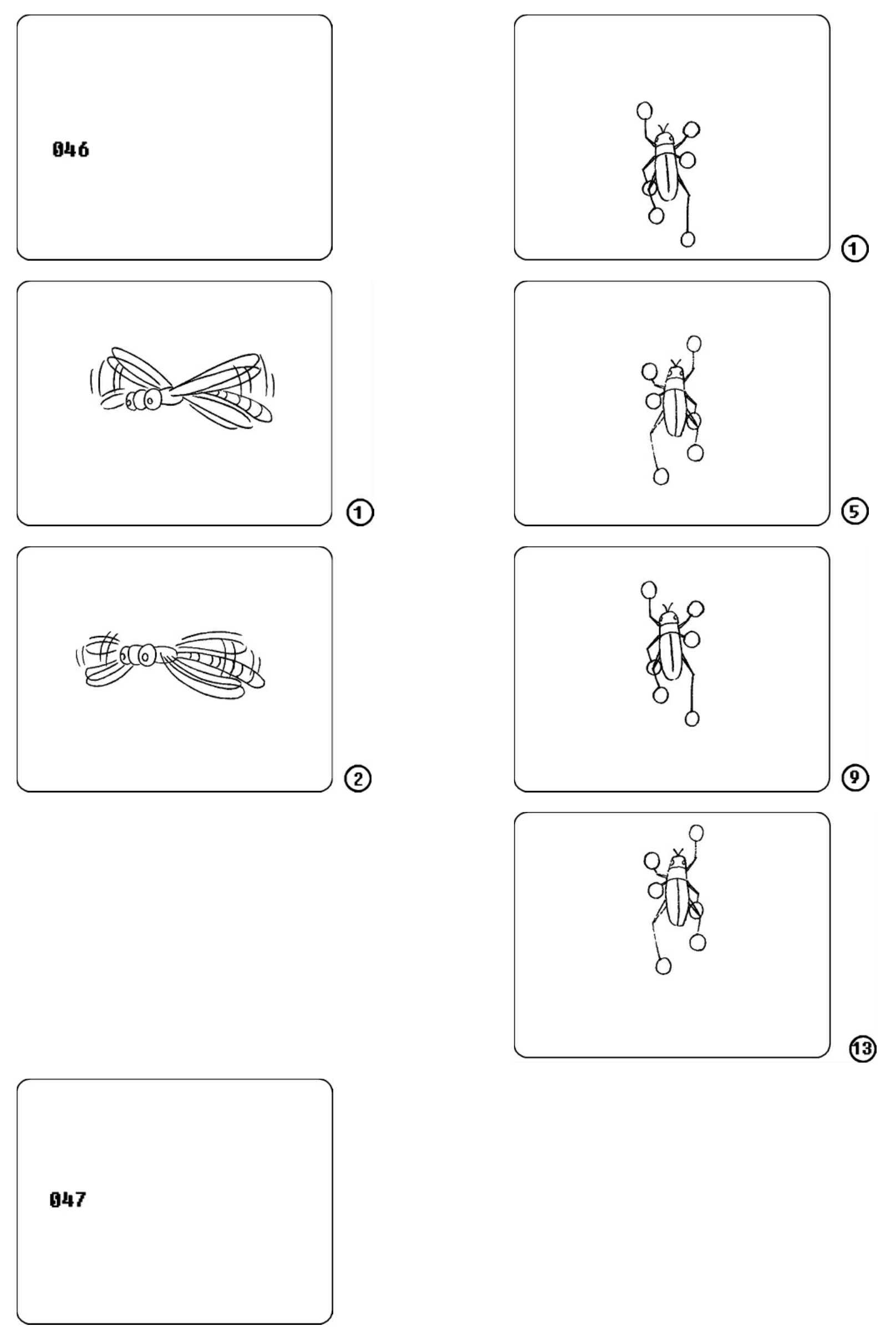 046

1

2

047

1

5

9

13