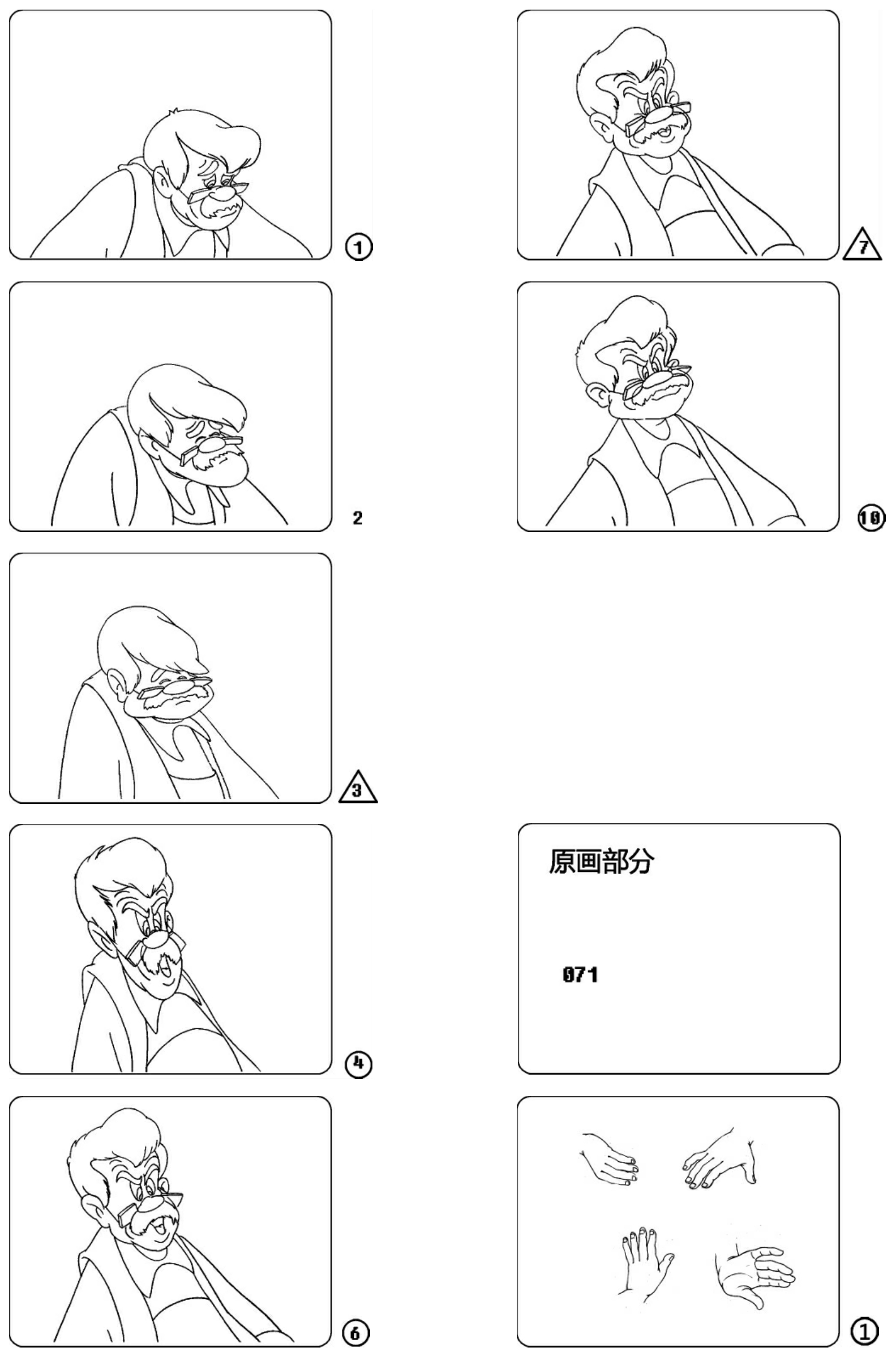 1

2

3

4

6

7

10

原画部分

071

1