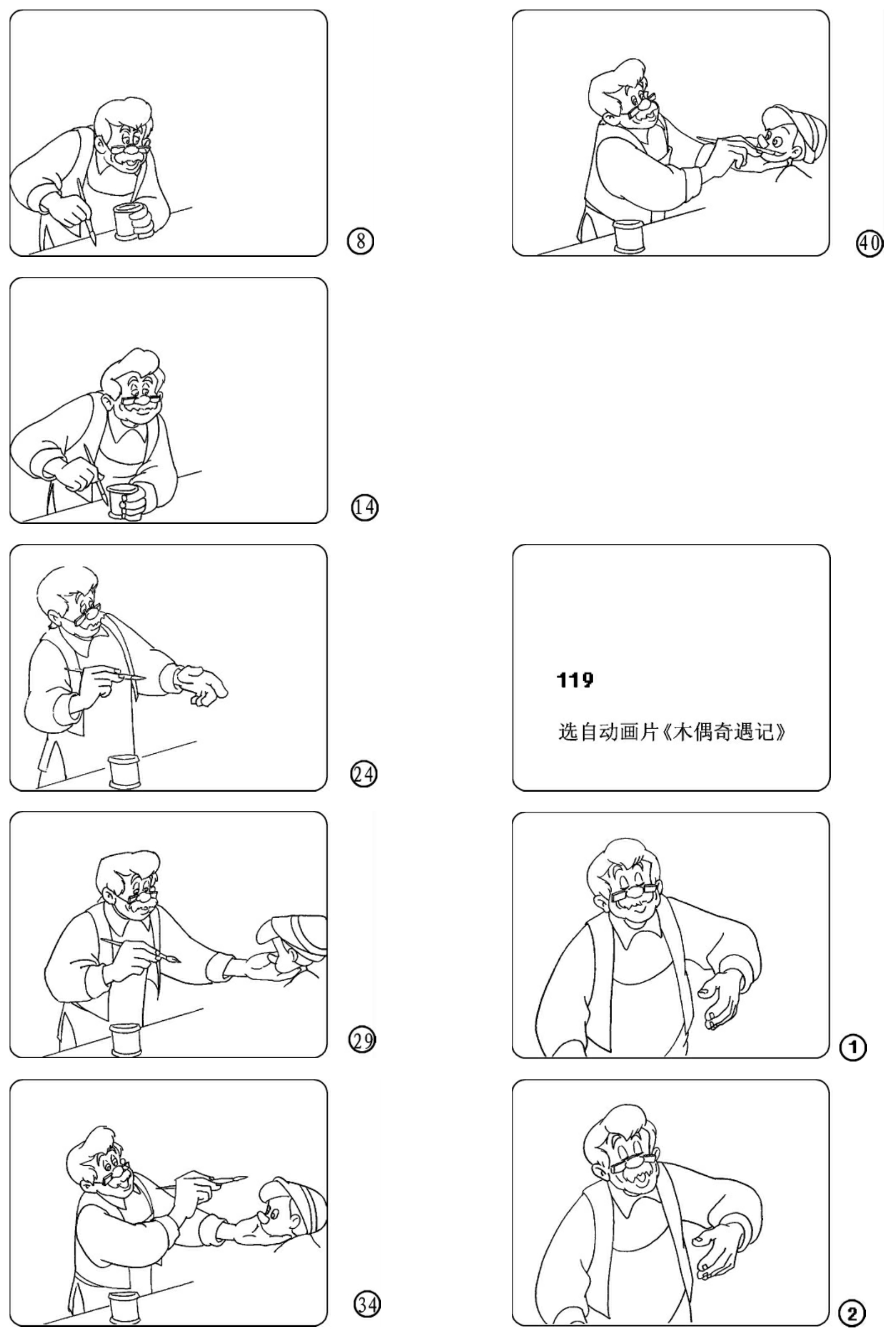 ⑧

⑭

㉔

㉙

㉞

40

119

选自动画片《木偶奇遇记》

①

②