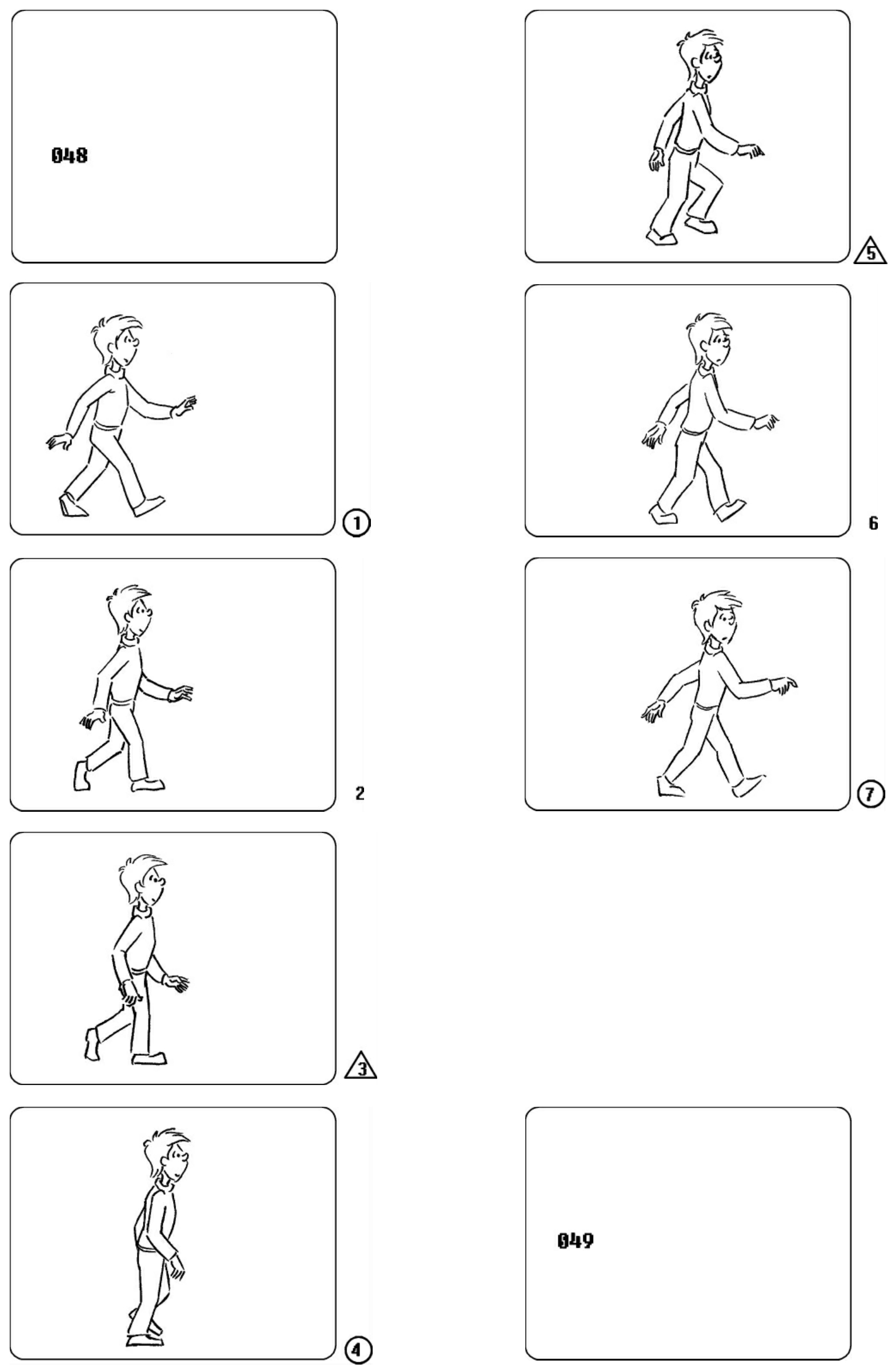 048

1

2

3

4

5

6

7

049