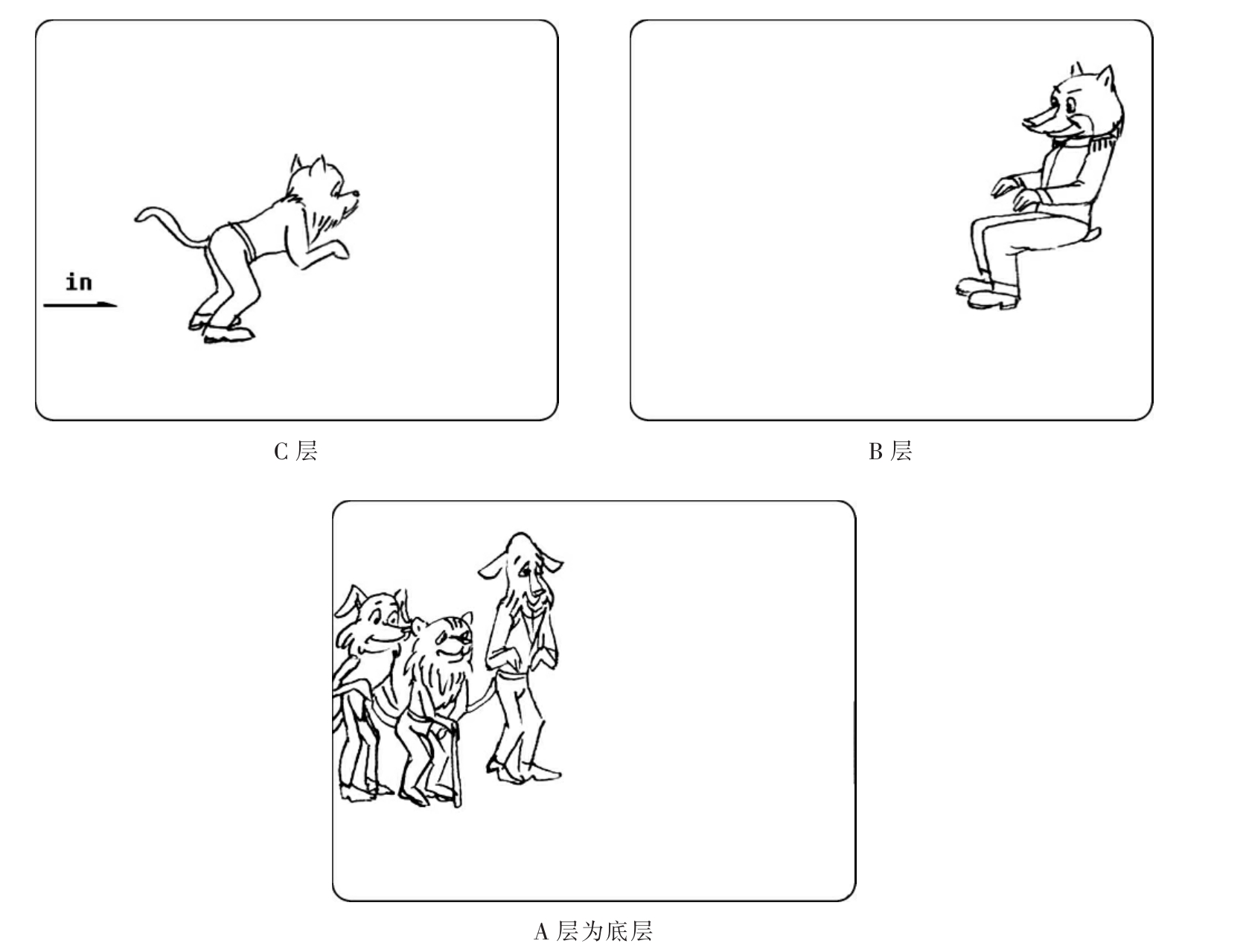 in

C 层

B 层

A 层为底层