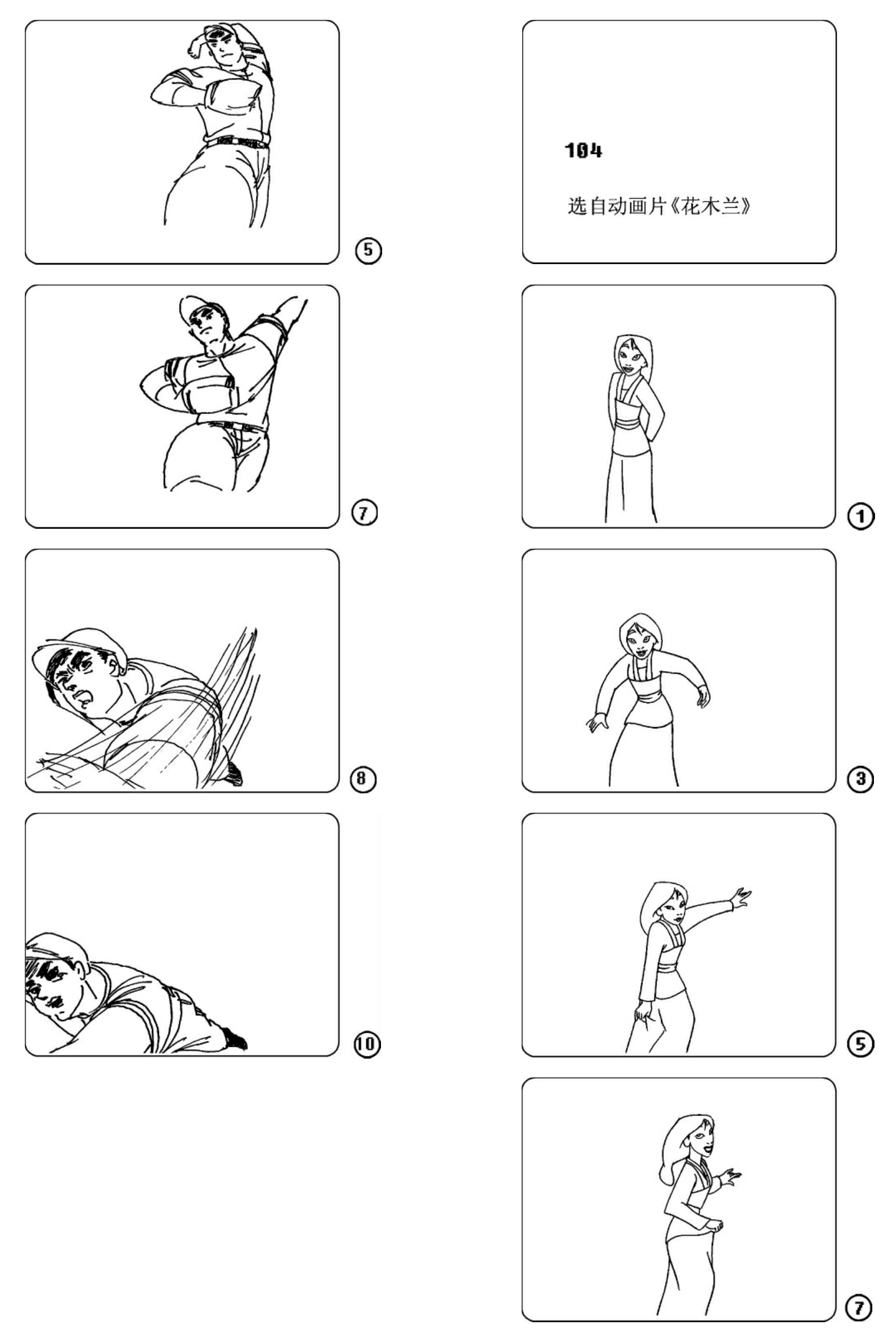 ⑤

⑦

⑧

⑩

104

选自动画片《花木兰》

①

③

⑤

⑦