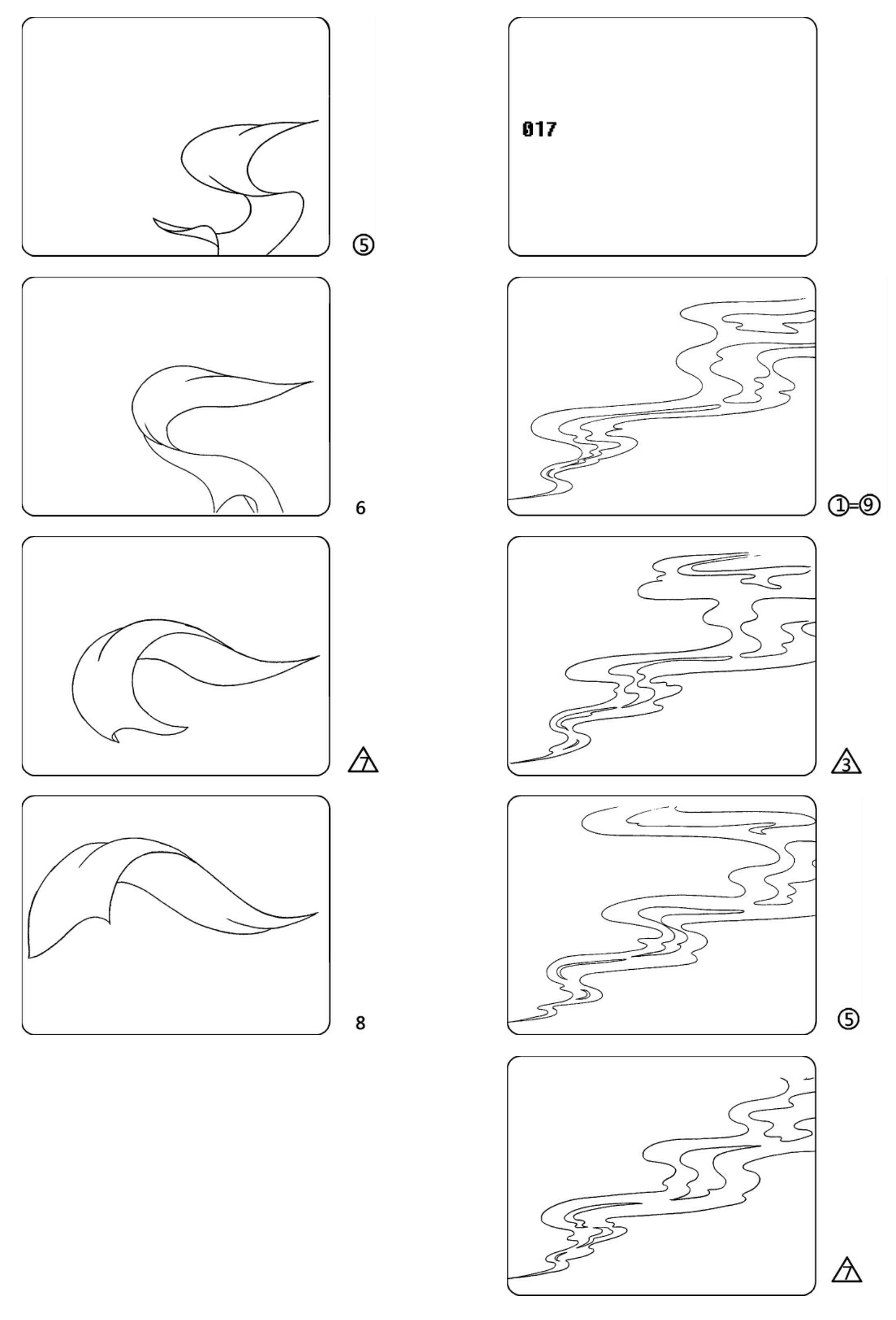 ⑤

6

7

8

017

①=⑨

3

⑤

7