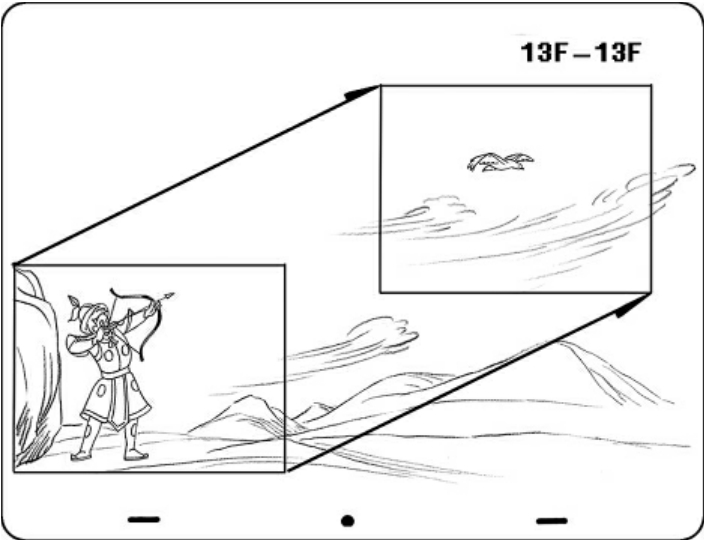 13F – 13F