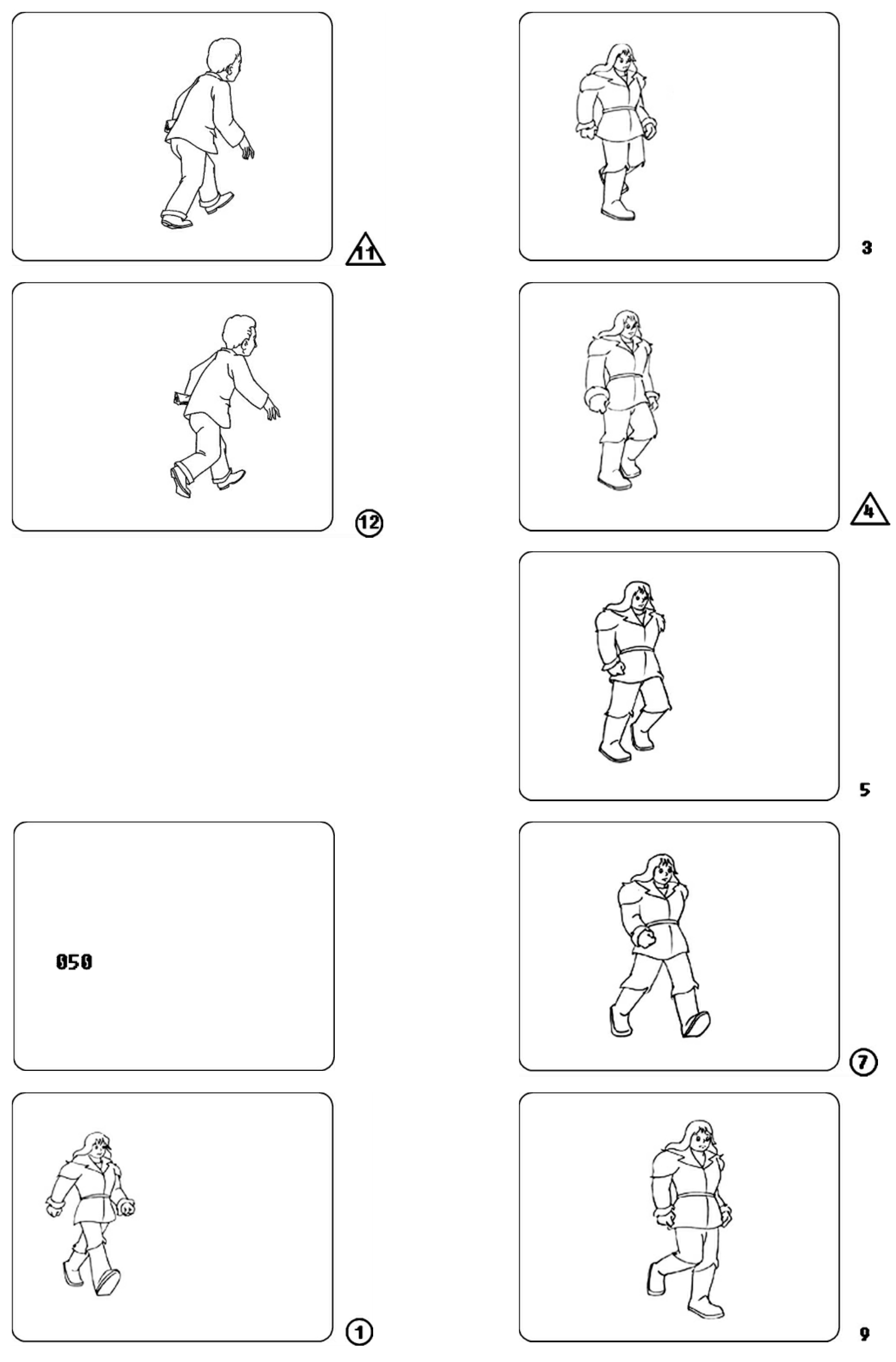 11

12

050

1

3

4

5

7

9