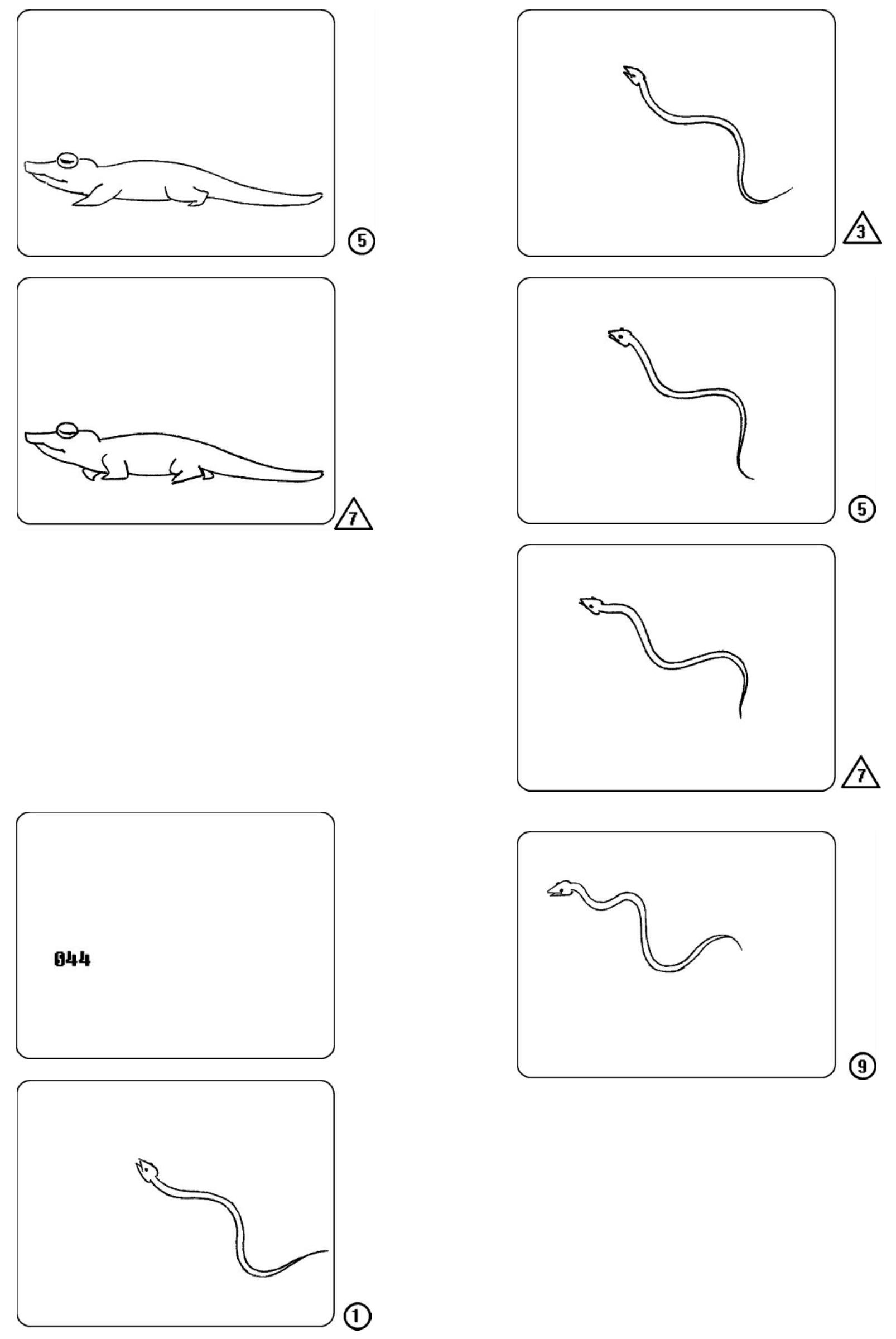 5

7

044

1

3

5

7

9