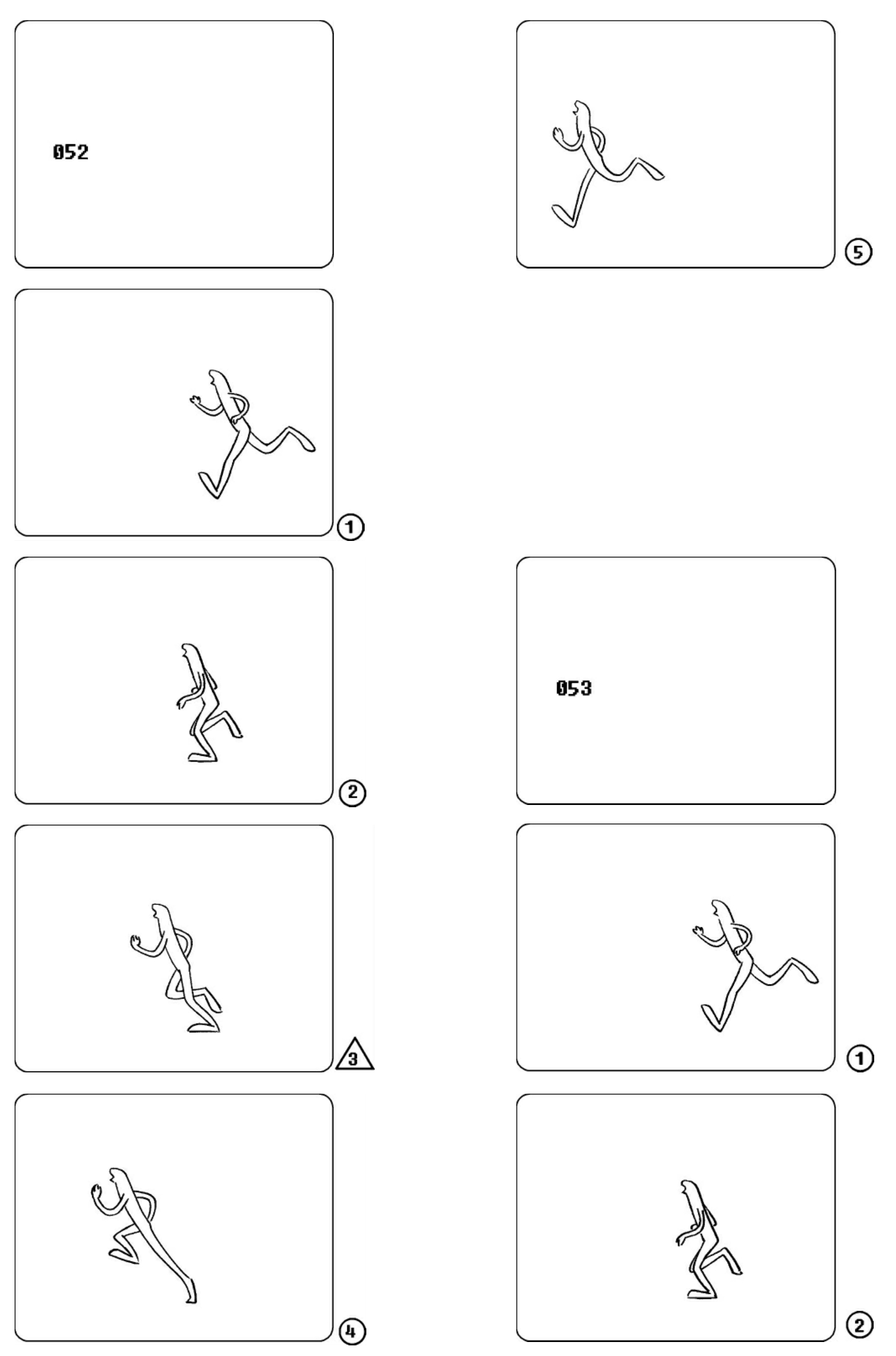 052

1

2

3

4

5

053

1

2