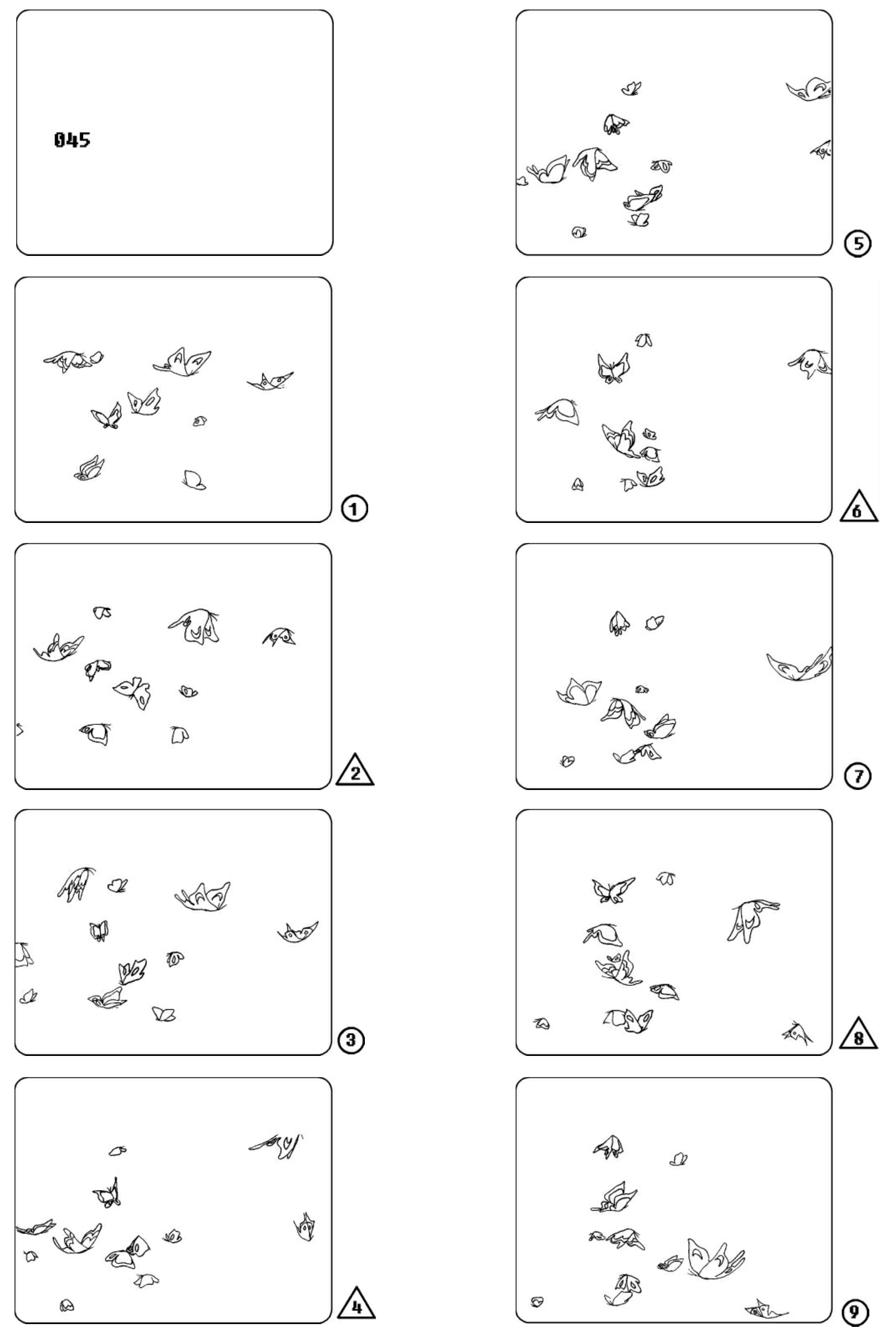 045

1

2

3

4

5

6

7

8

9