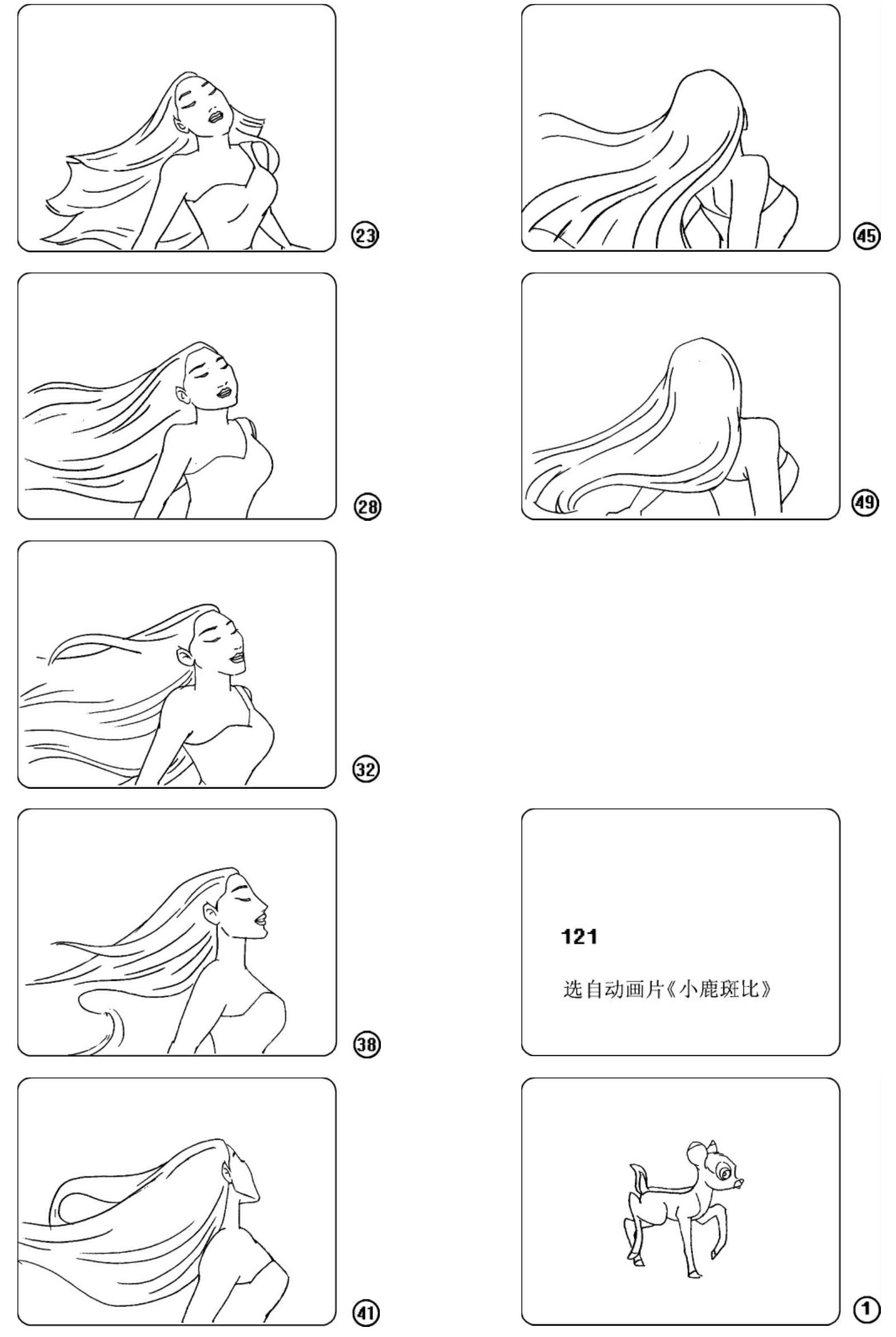 ㉓

㉘

㉜

㊳

㊶

㊺

㊾

121

选自动画片《小鹿斑比》

①