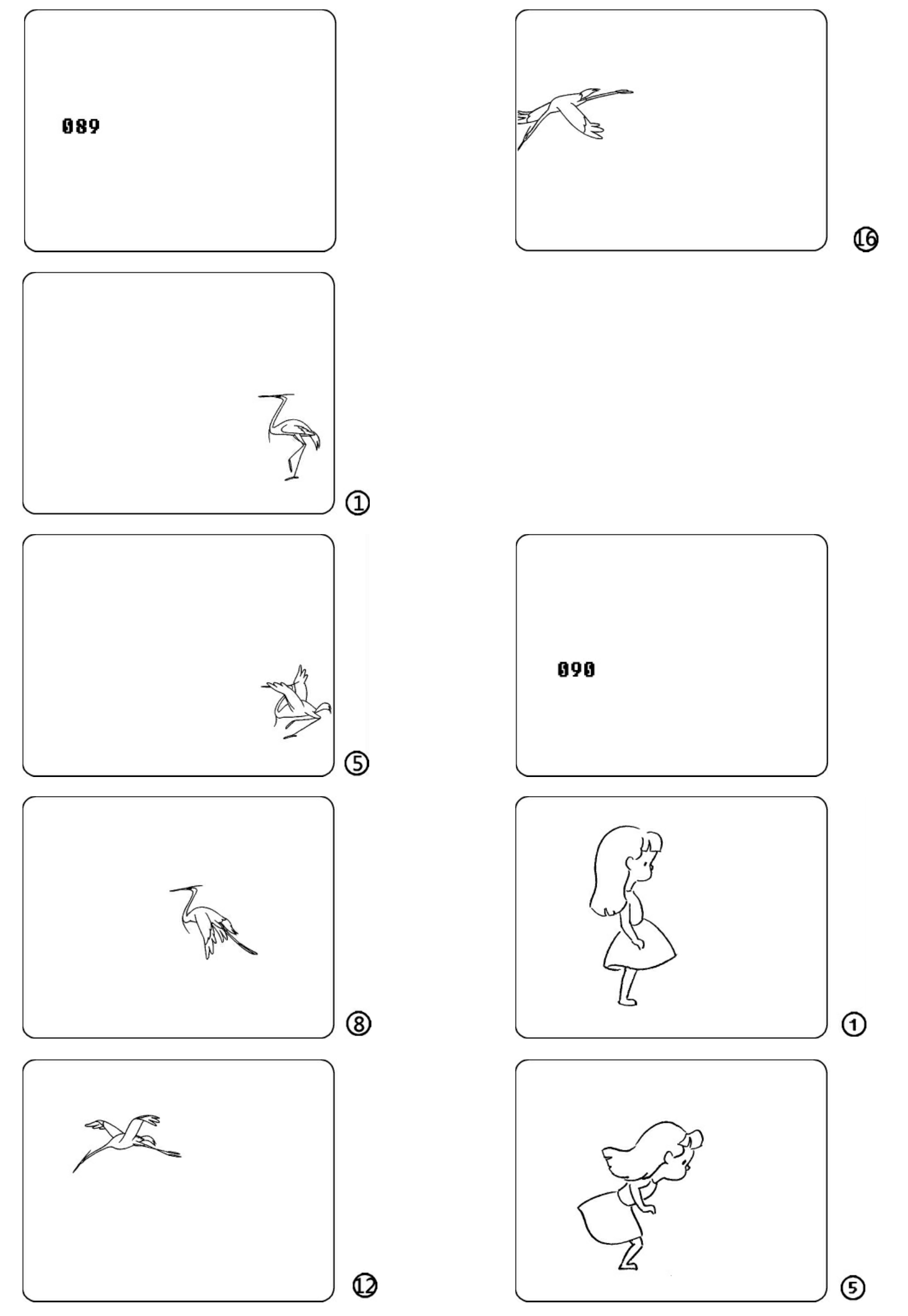 089

①

⑤

⑧

⑫

⑯

090

①

⑤