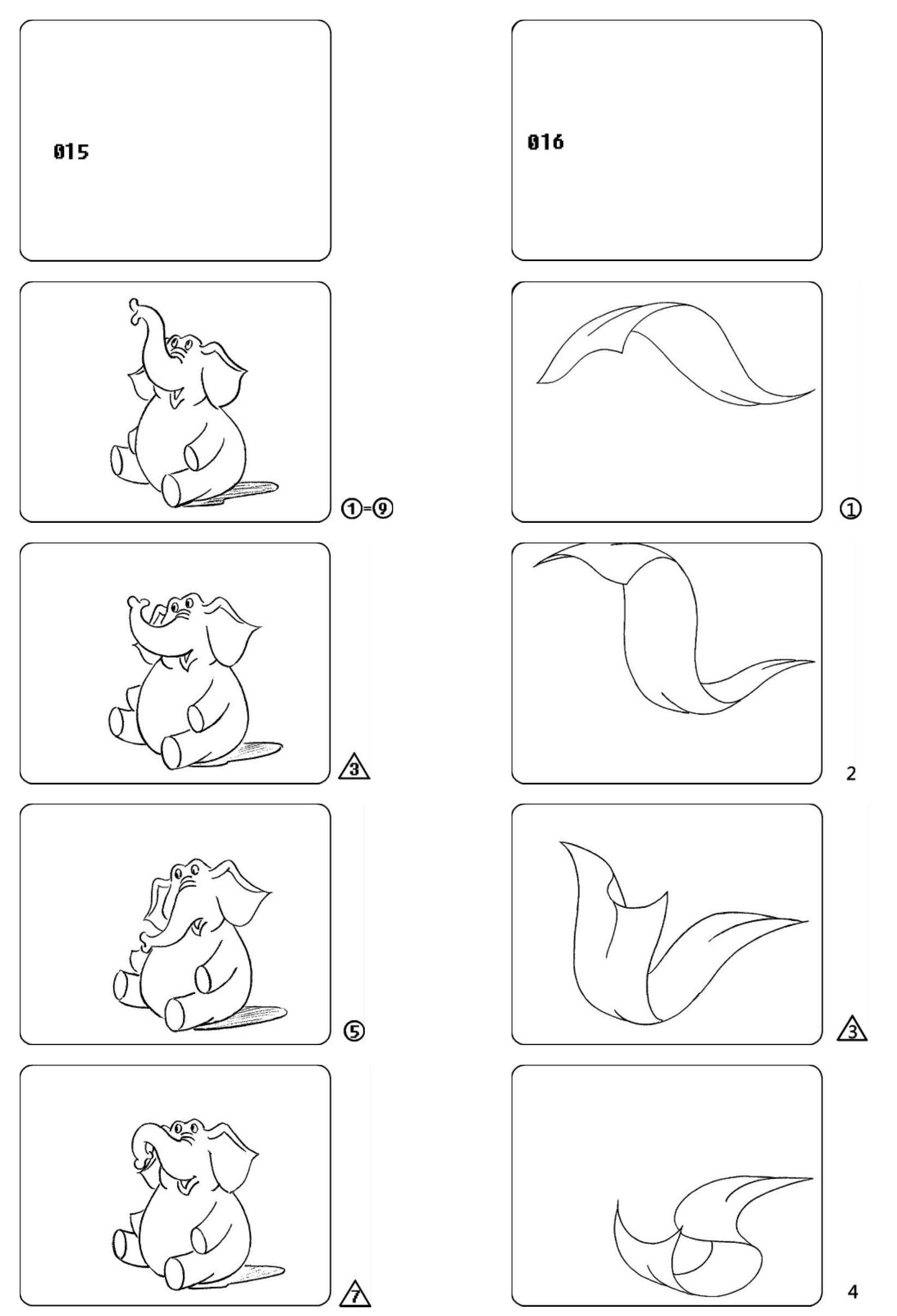 015

①=⑨

3

⑤

7

016

①

2

3

4