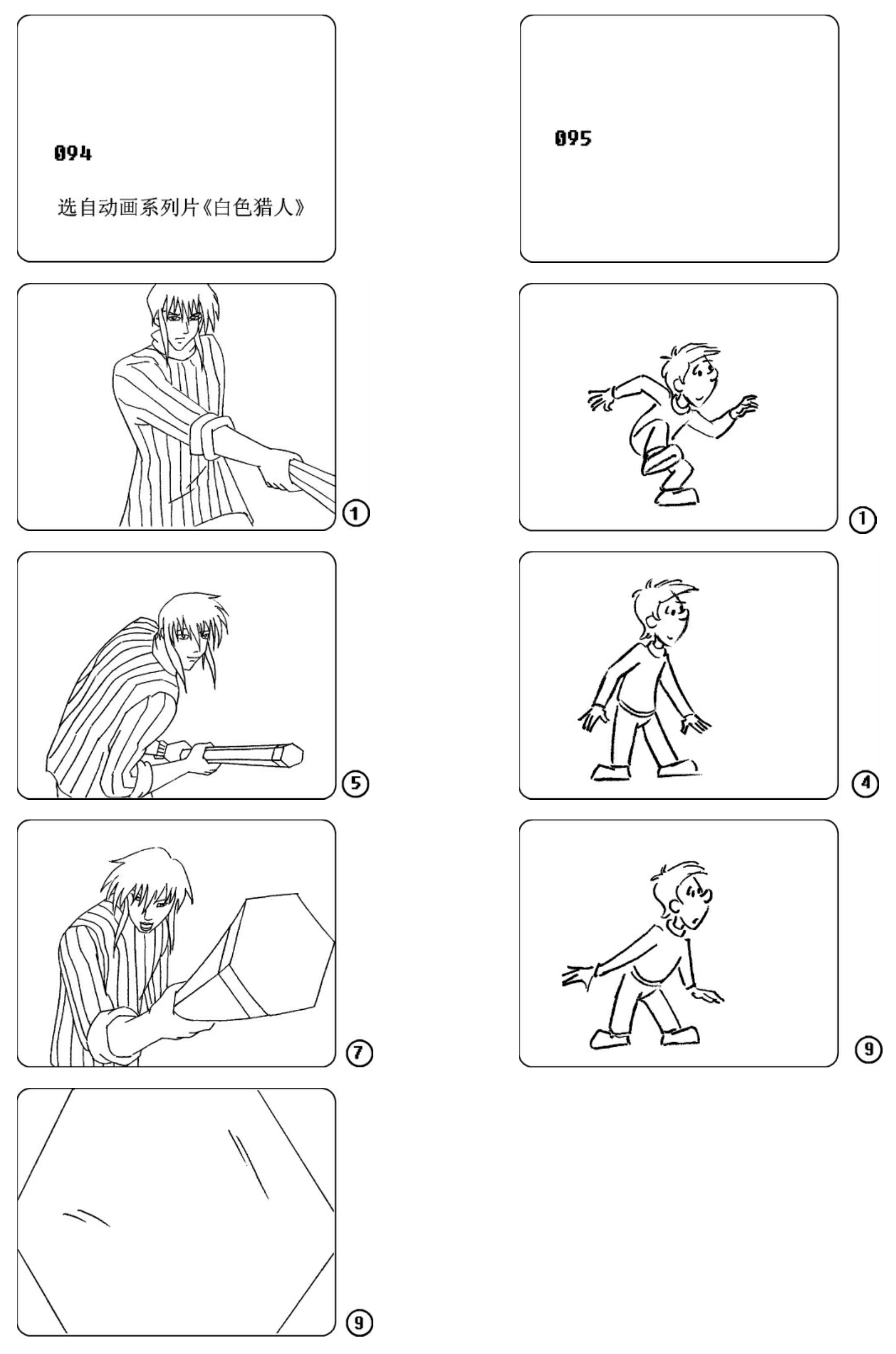 094

选自动画系列片《白色猎人》

①

⑤

⑦

⑨

095

①

④

⑨