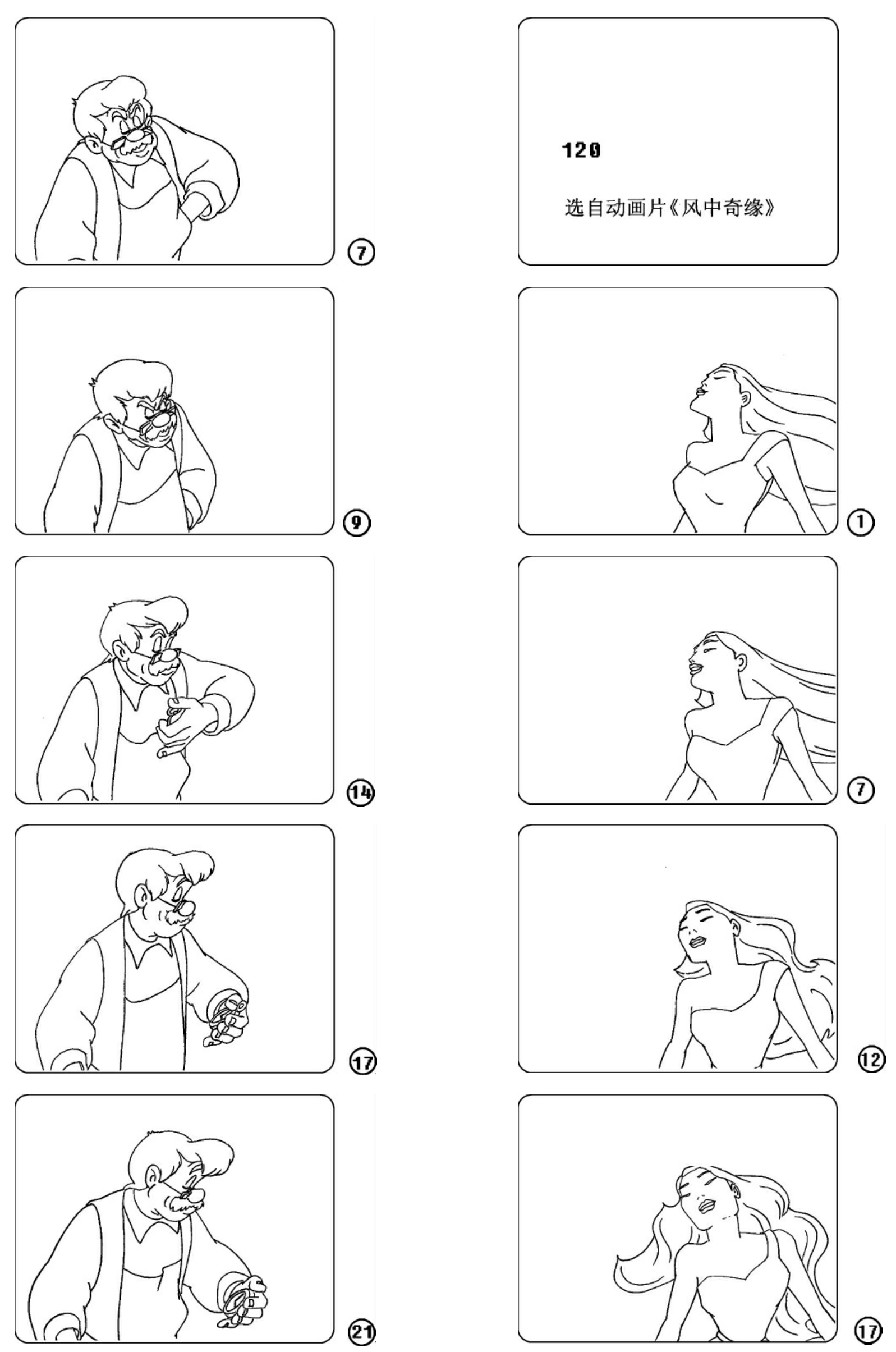 ⑦

⑨

⑭

⑰

㉑

120

选自动画片《风中奇缘》

①

⑦

⑫

⑰