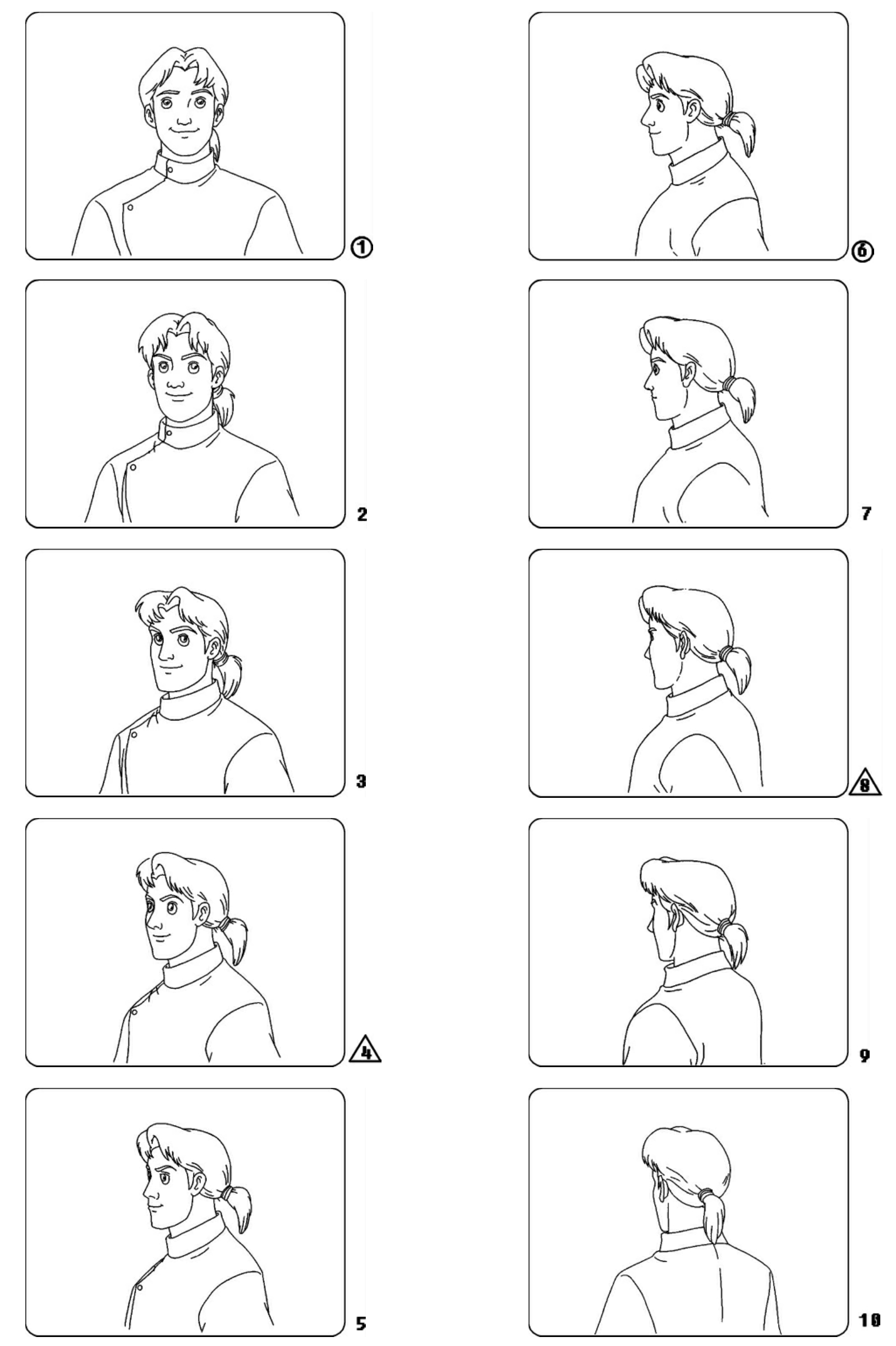 1
2
3
4
5
6
7
8
9
10