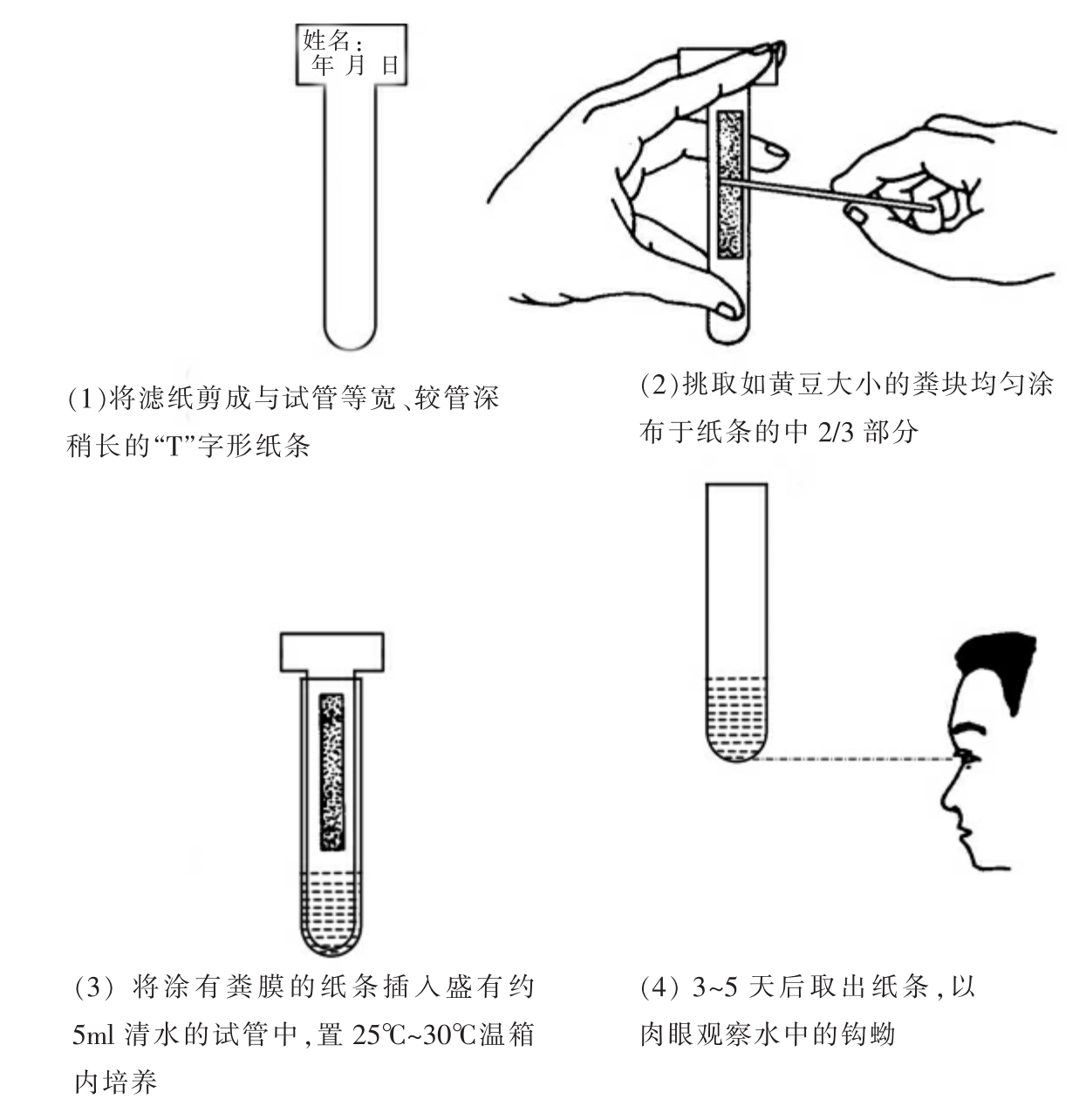 姓名:
年 月 日

(1)将滤纸剪成与试管等宽、较管深稍长的“T”字形纸条

(2)挑取如黄豆大小的粪块均匀涂布于纸条的中 2/3 部分

(3) 将涂有粪膜的纸条插入盛有约 5ml 清水的试管中,置 25℃~30℃温箱内培养

(4) 3~5 天后取出纸条,以肉眼观察水中的钩蚴