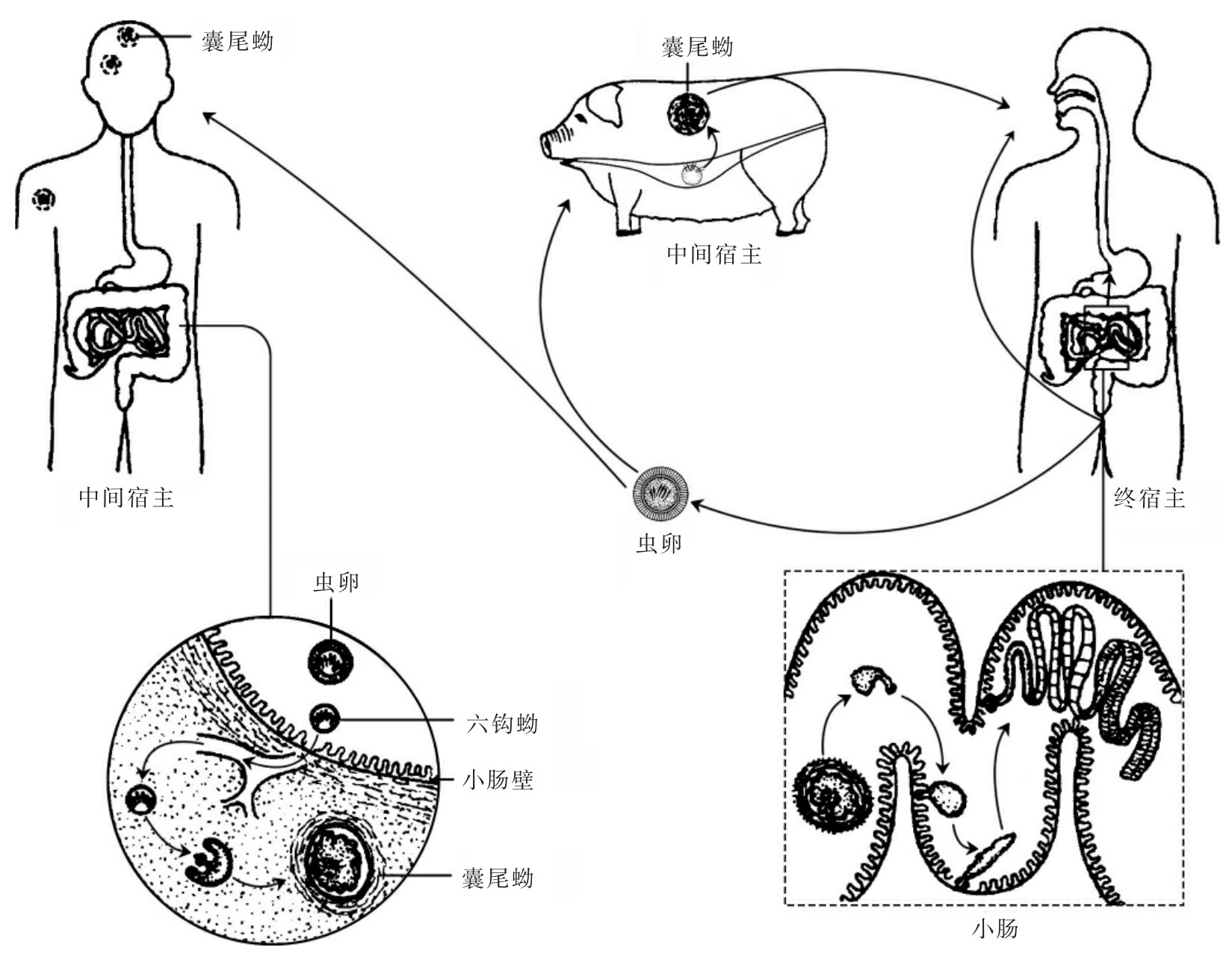 囊尾蚴

囊尾蚴

中间宿主

中间宿主

终宿主

虫卵

虫卵

六钩蚴

小肠壁

囊尾蚴

小肠