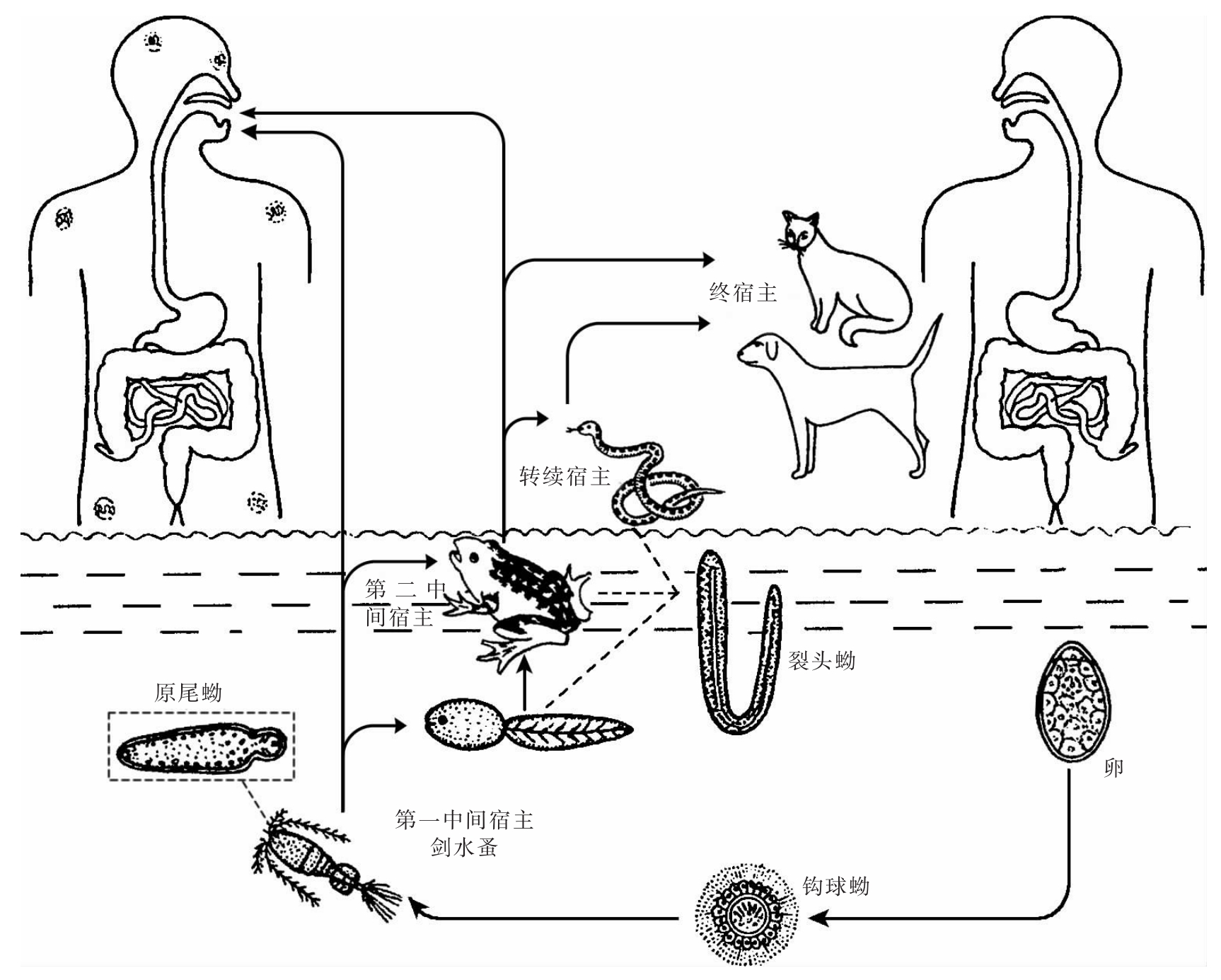 终宿主

转续宿主

第二中间宿主

裂头蚴

原尾蚴

卵

第一中间宿主
剑水蚤

钩球蚴