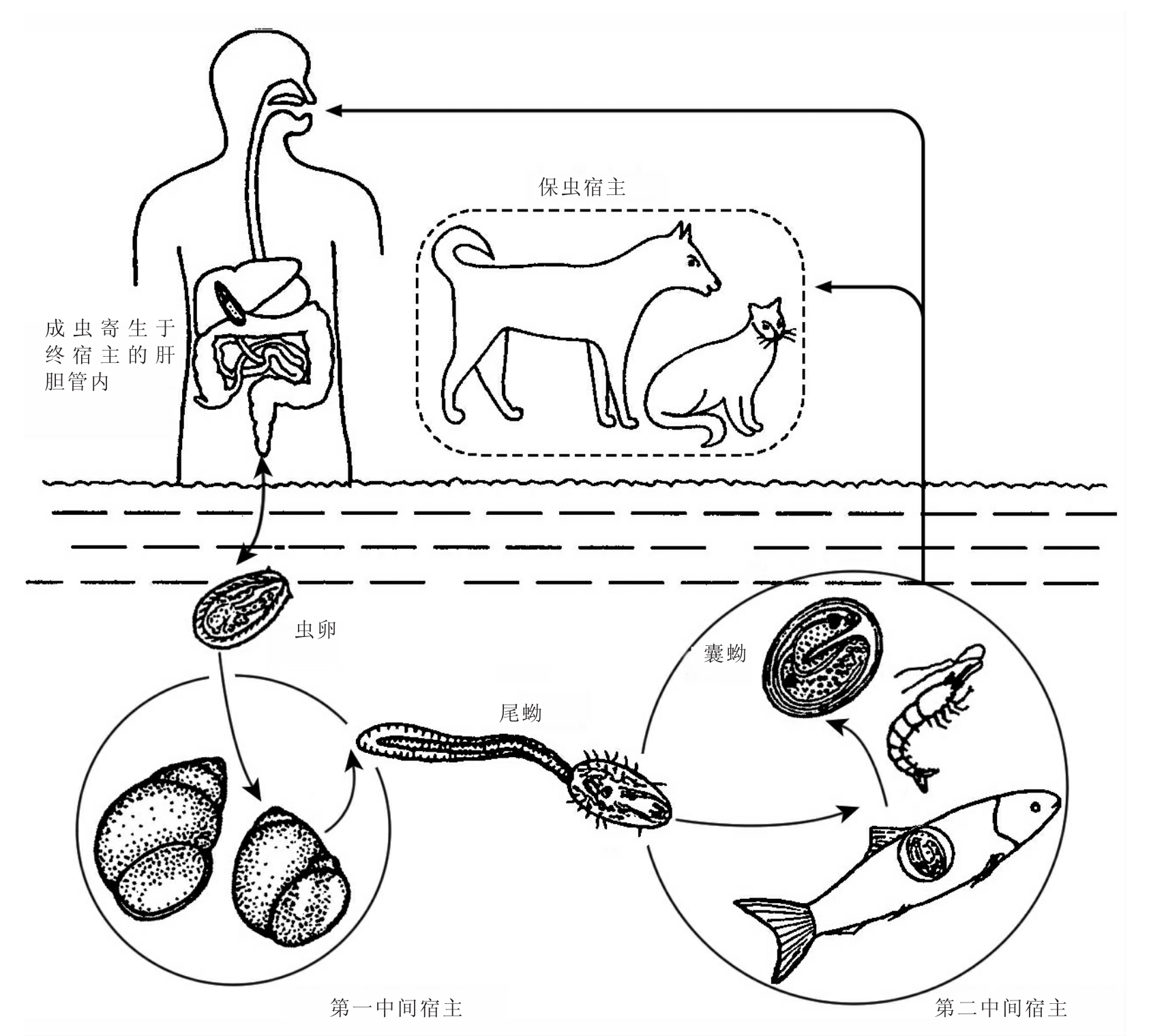 保虫宿主

成虫寄生于终宿主的肝胆管内

虫卵

囊蚴

尾蚴

第一中间宿主

第二中间宿主