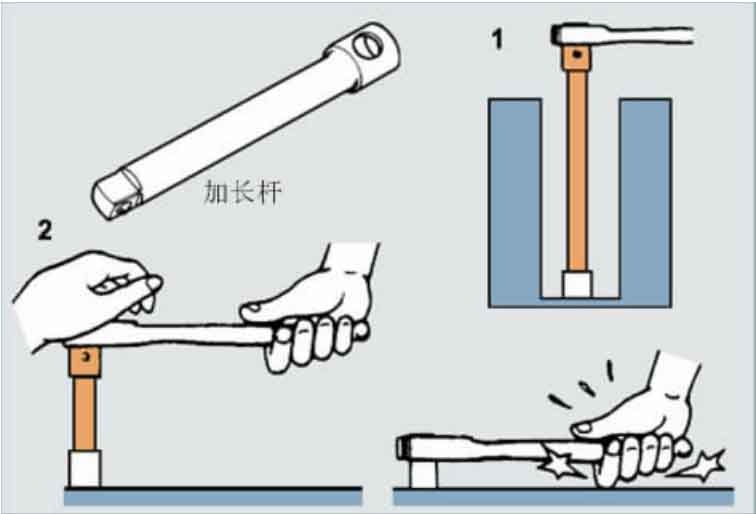 加长杆

1

2