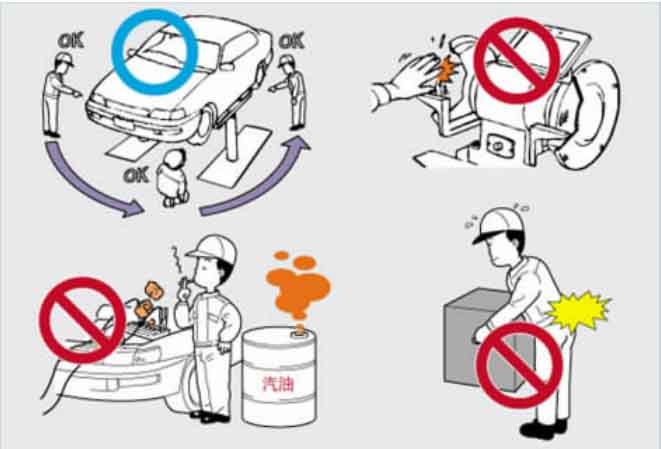 OK
OK
OK
汽油