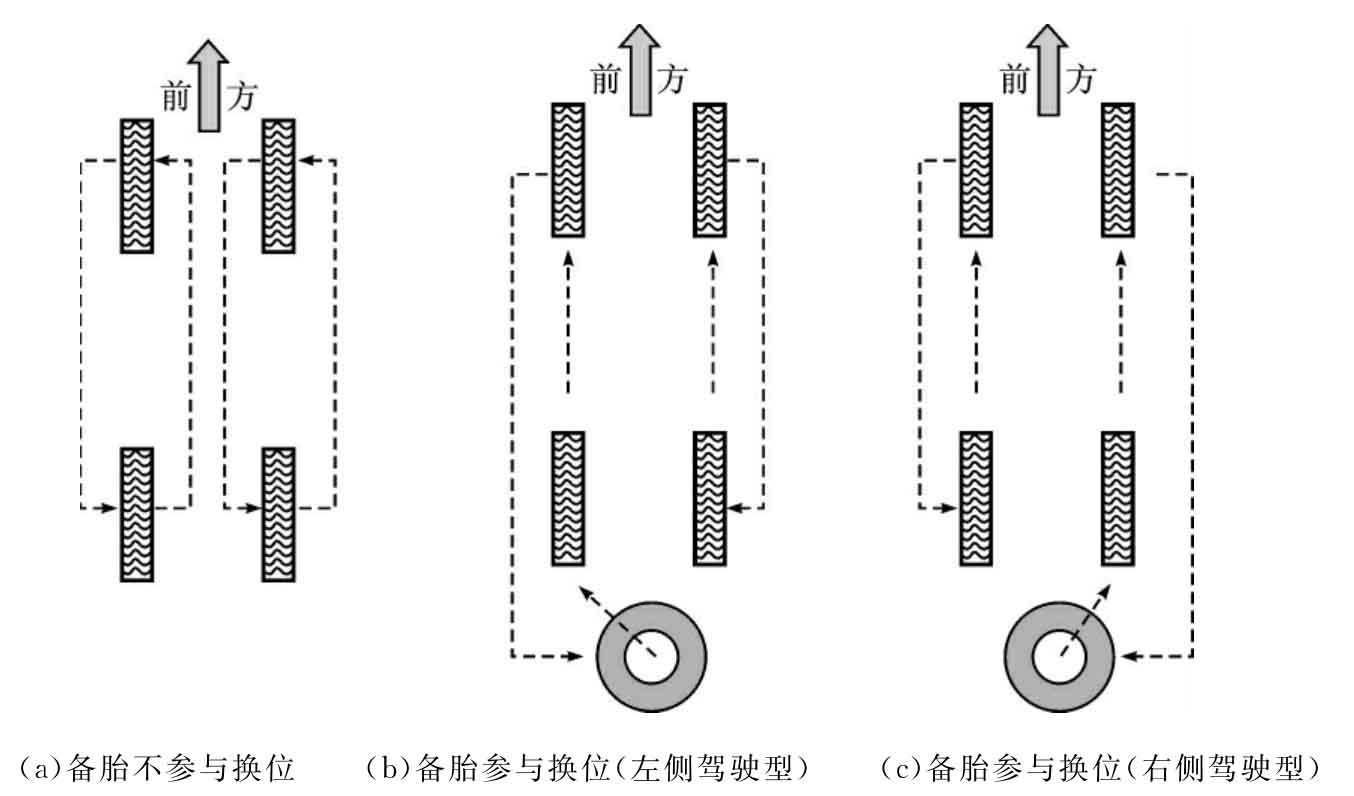 前 方

前 方

前 方

(a)备胎不参与换位

(b)备胎参与换位(左侧驾驶型)

(c)备胎参与换位(右侧驾驶型)