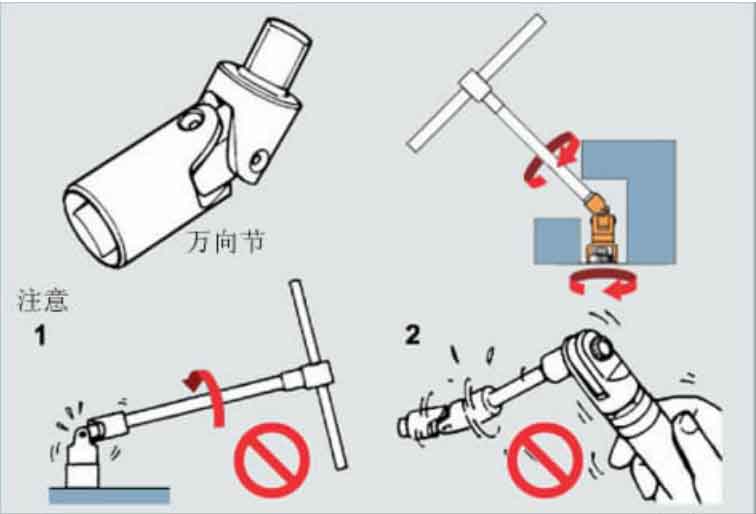 万向节

注意

1

2