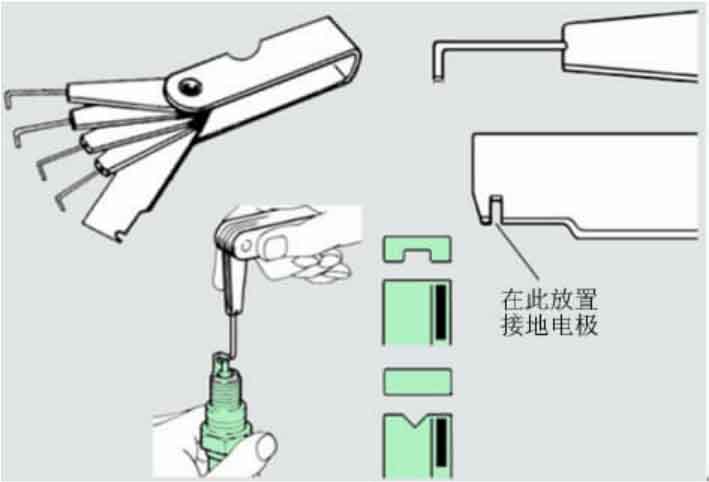 在此放置
接地电极