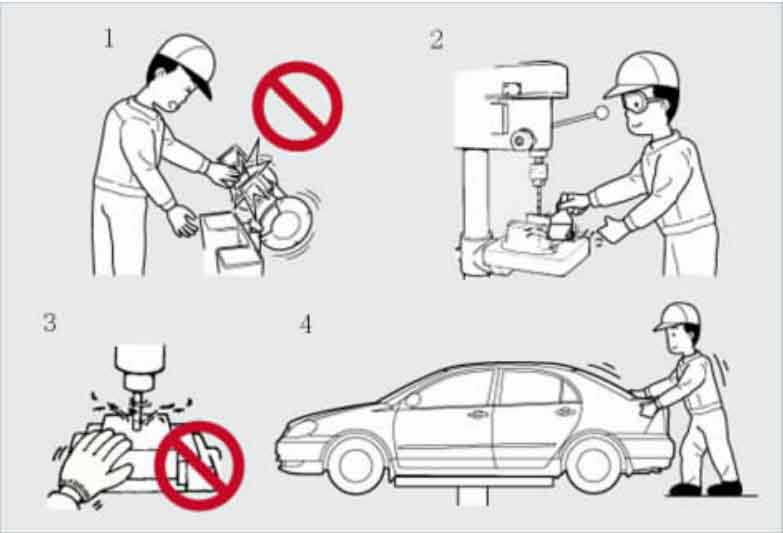 1

2

3

4