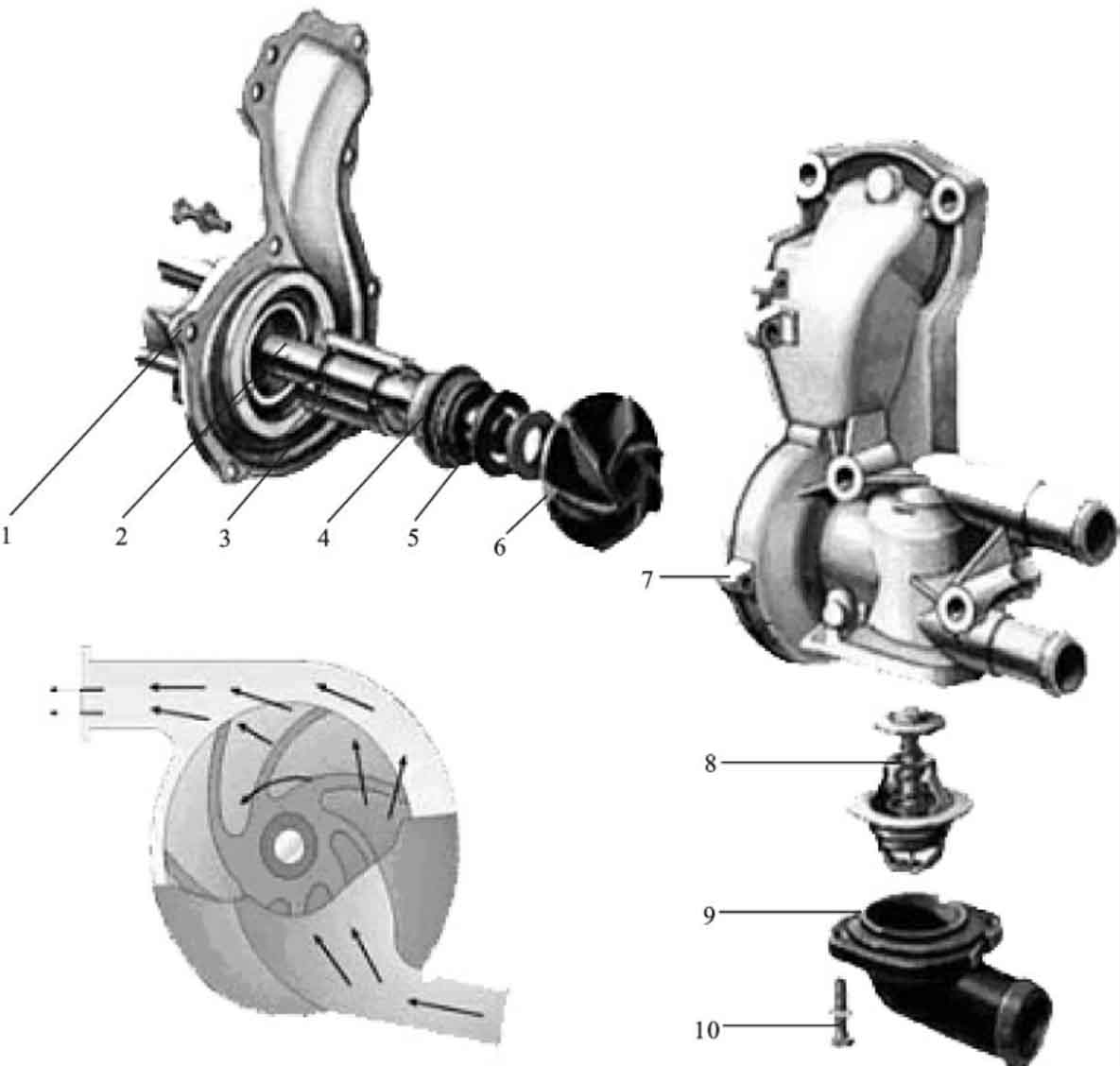 1
2
3
4
5
6
7
8
9
10