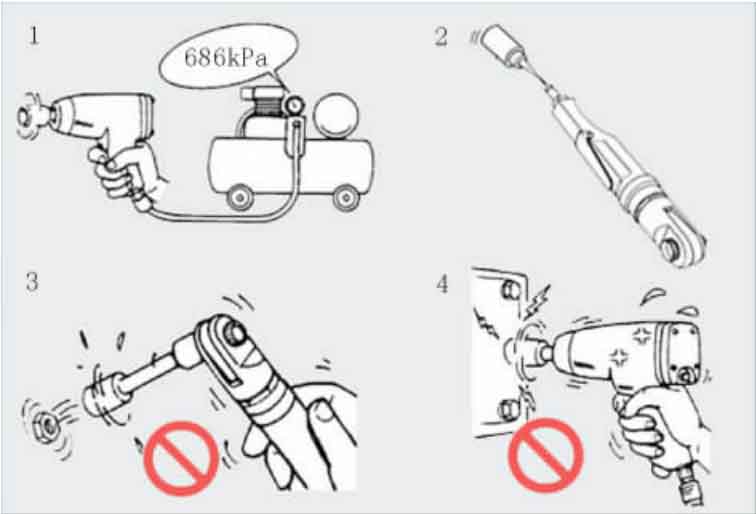 1

686kPa

2

3

4