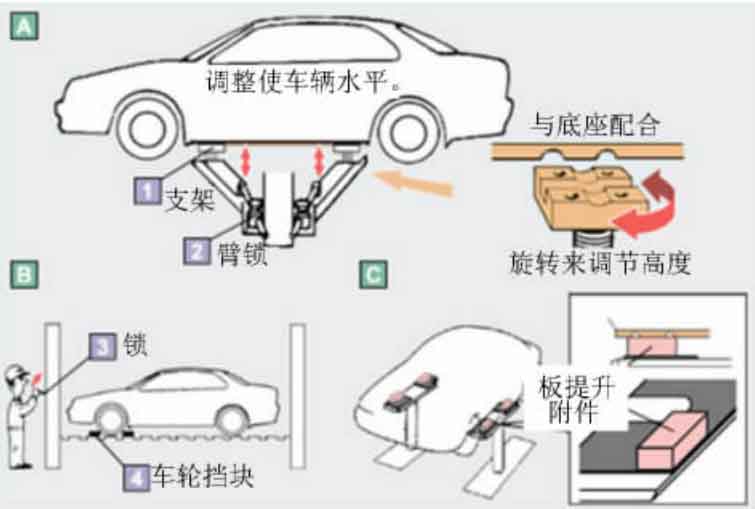 A

调整使车辆水平。

与底座配合

1 支架

2 臂锁

旋转来调节高度

B

3 锁

4 车轮挡块

C

板提升附件