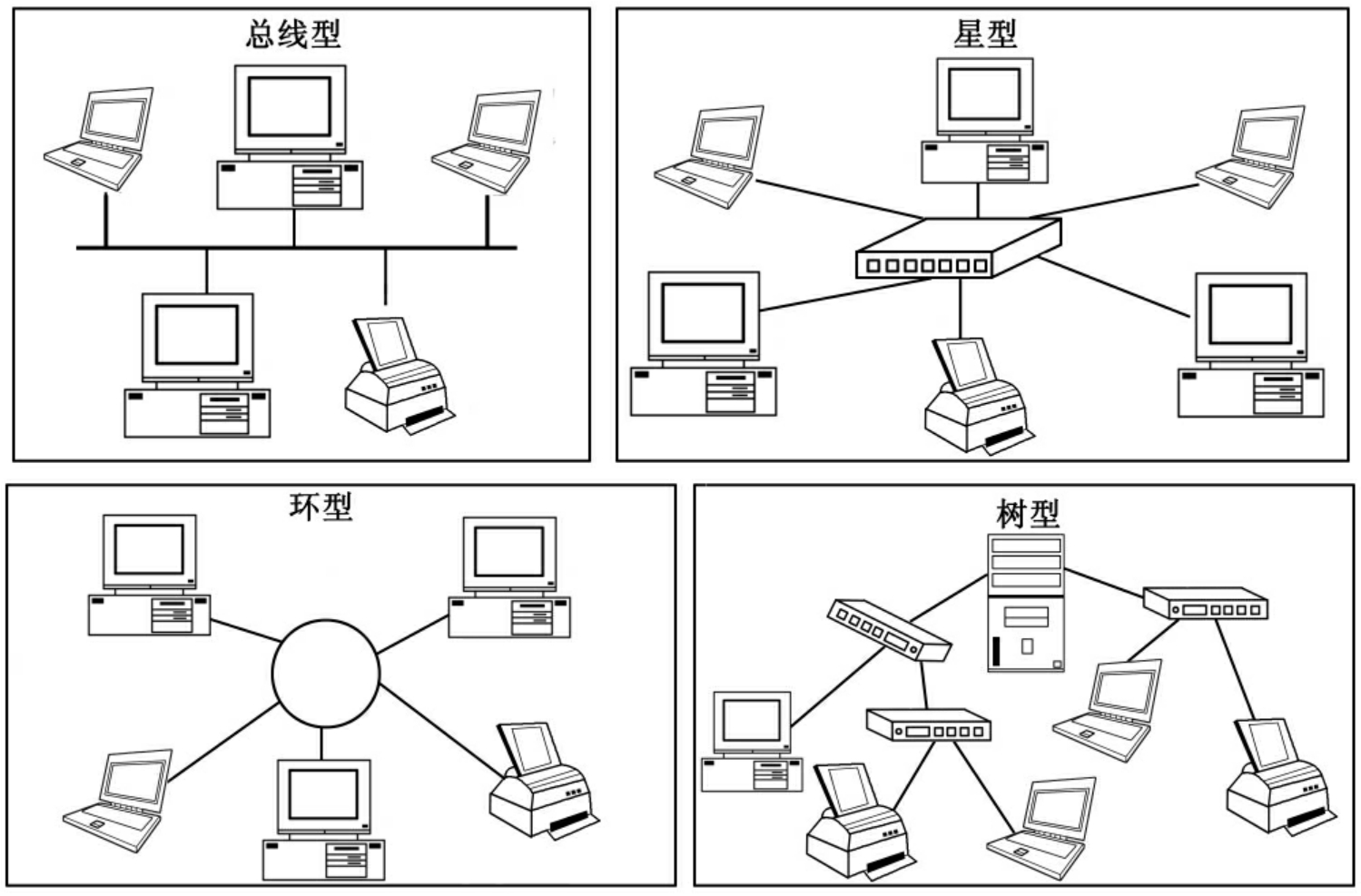 总线型

星型

环型

树型