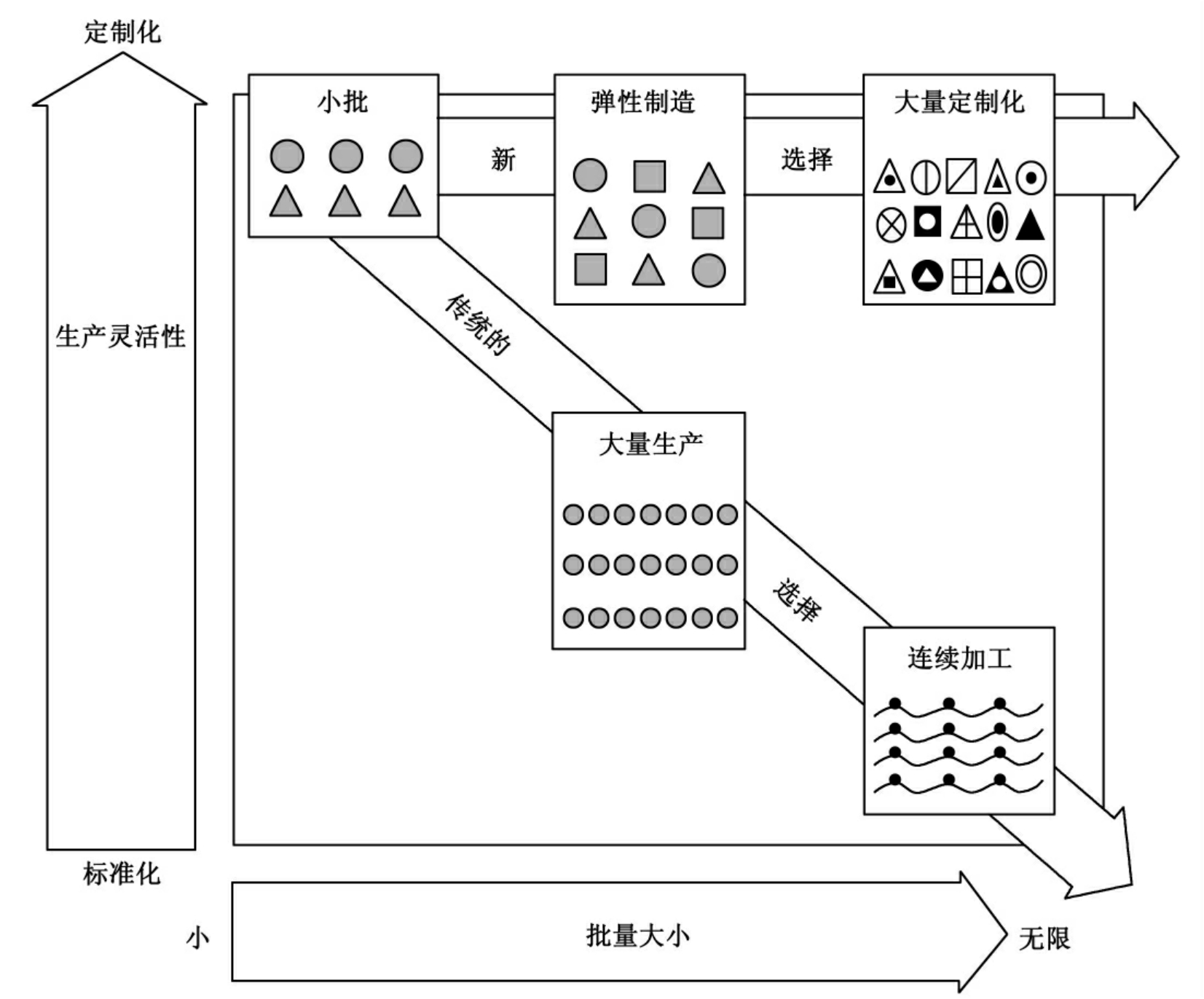 定制化

生产灵活性

标准化

小批

新

弹性制造

选择

大量定制化

传统的

大量生产

选择

连续加工

小

批量大小

无限