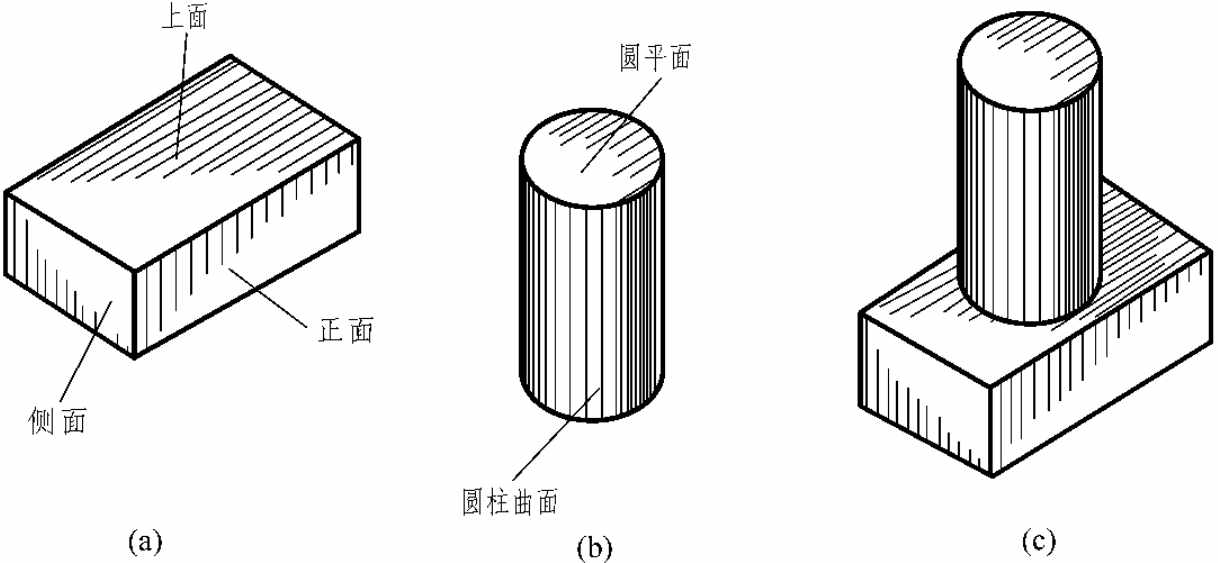 上面

正面

侧面

(a)

圆平面

圆柱曲面

(b)

(c)