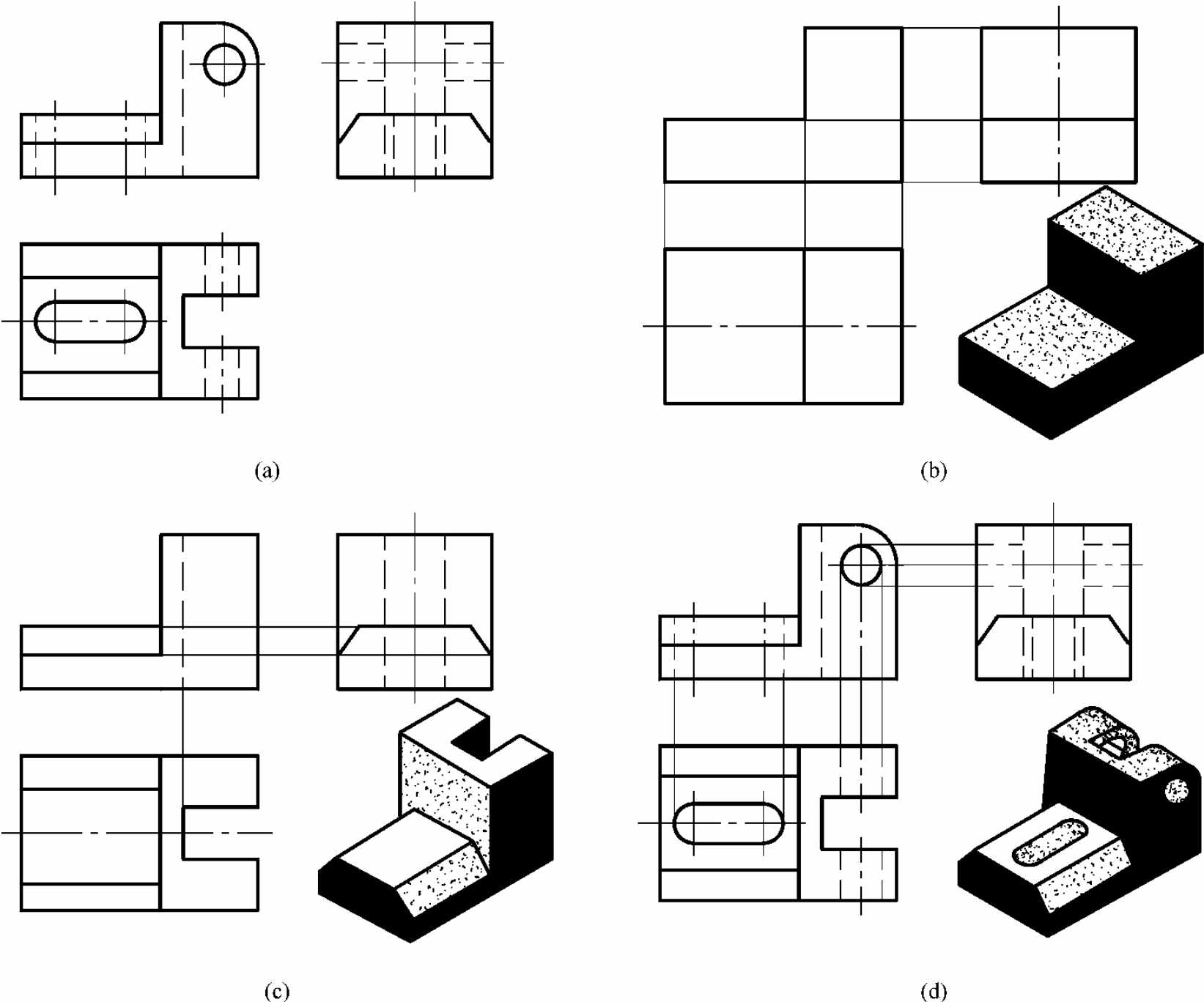 (a)

(b)

(c)

(d)