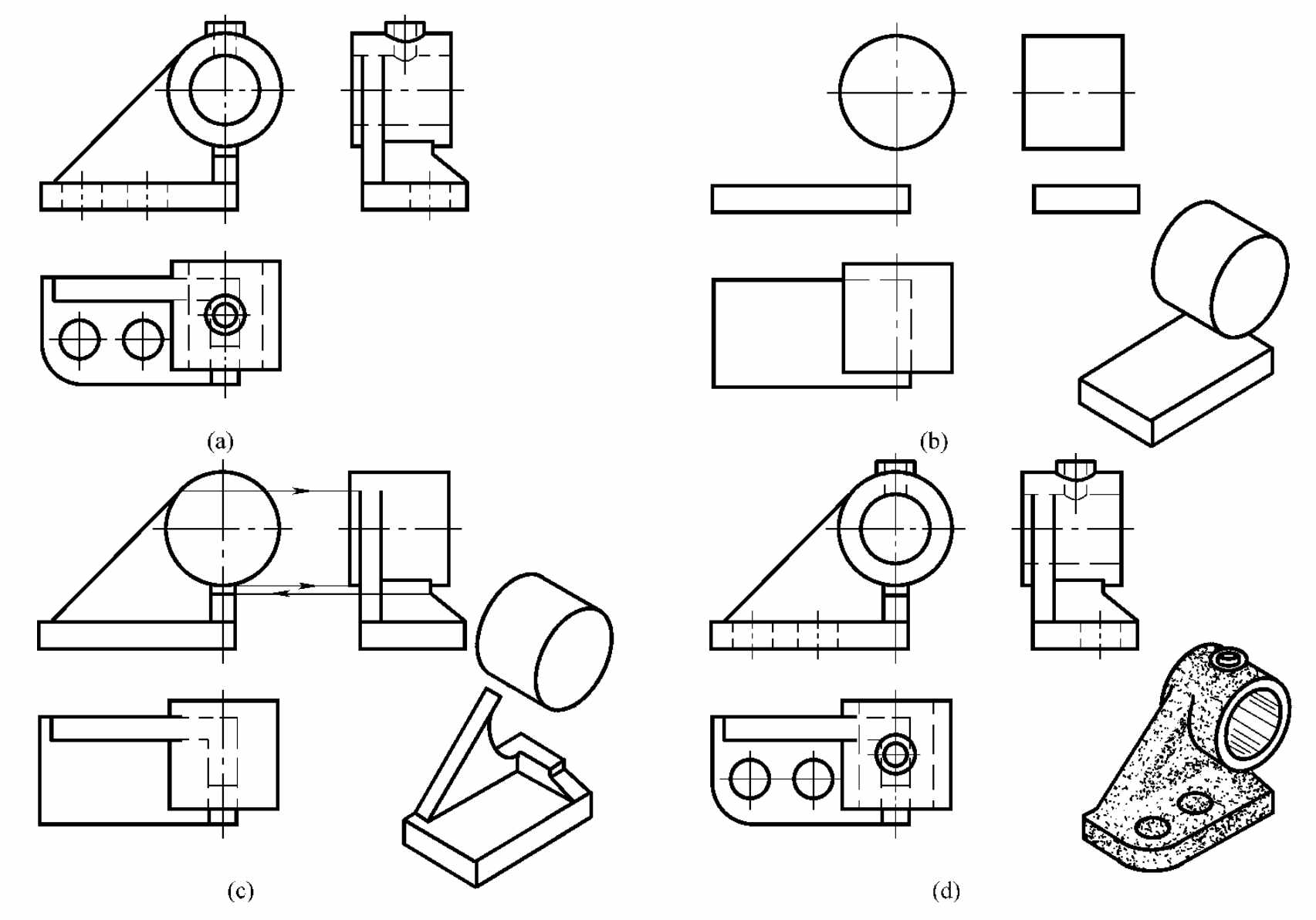 (a)

(b)

(c)

(d)