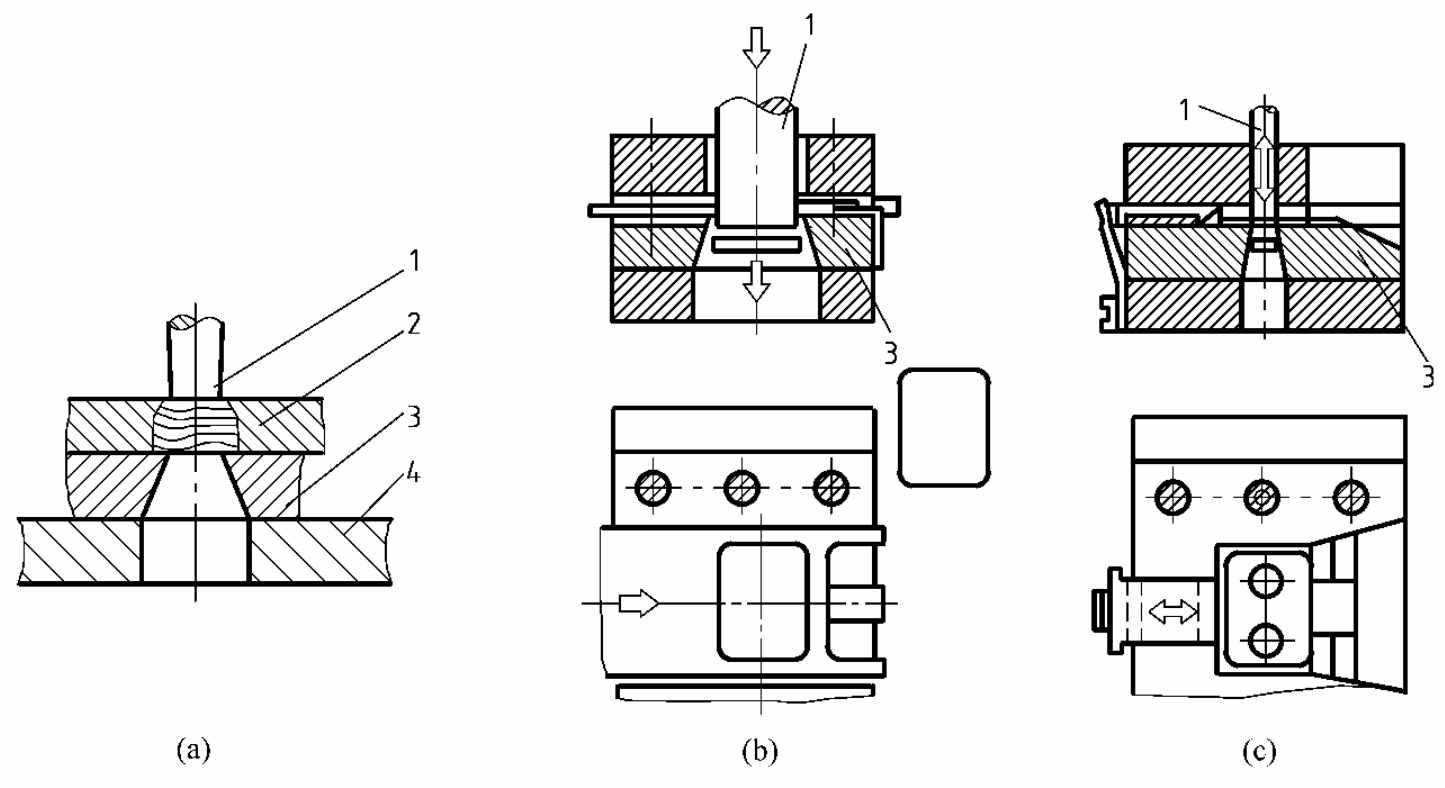 1
2
3
4
(a)

1
3
(b)

1
3
(c)