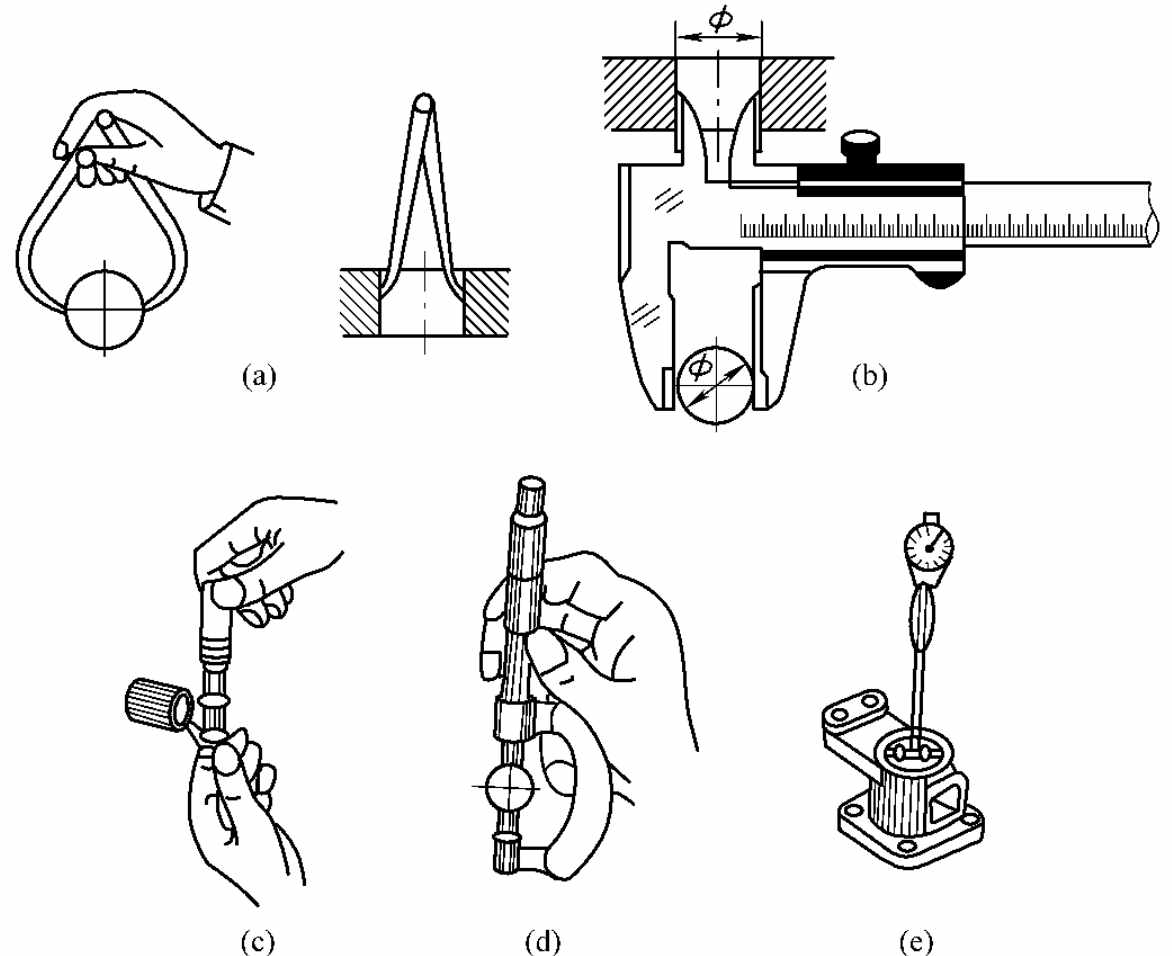 $\phi$

(a)

$\phi$

(b)

(c)

(d)

(e)