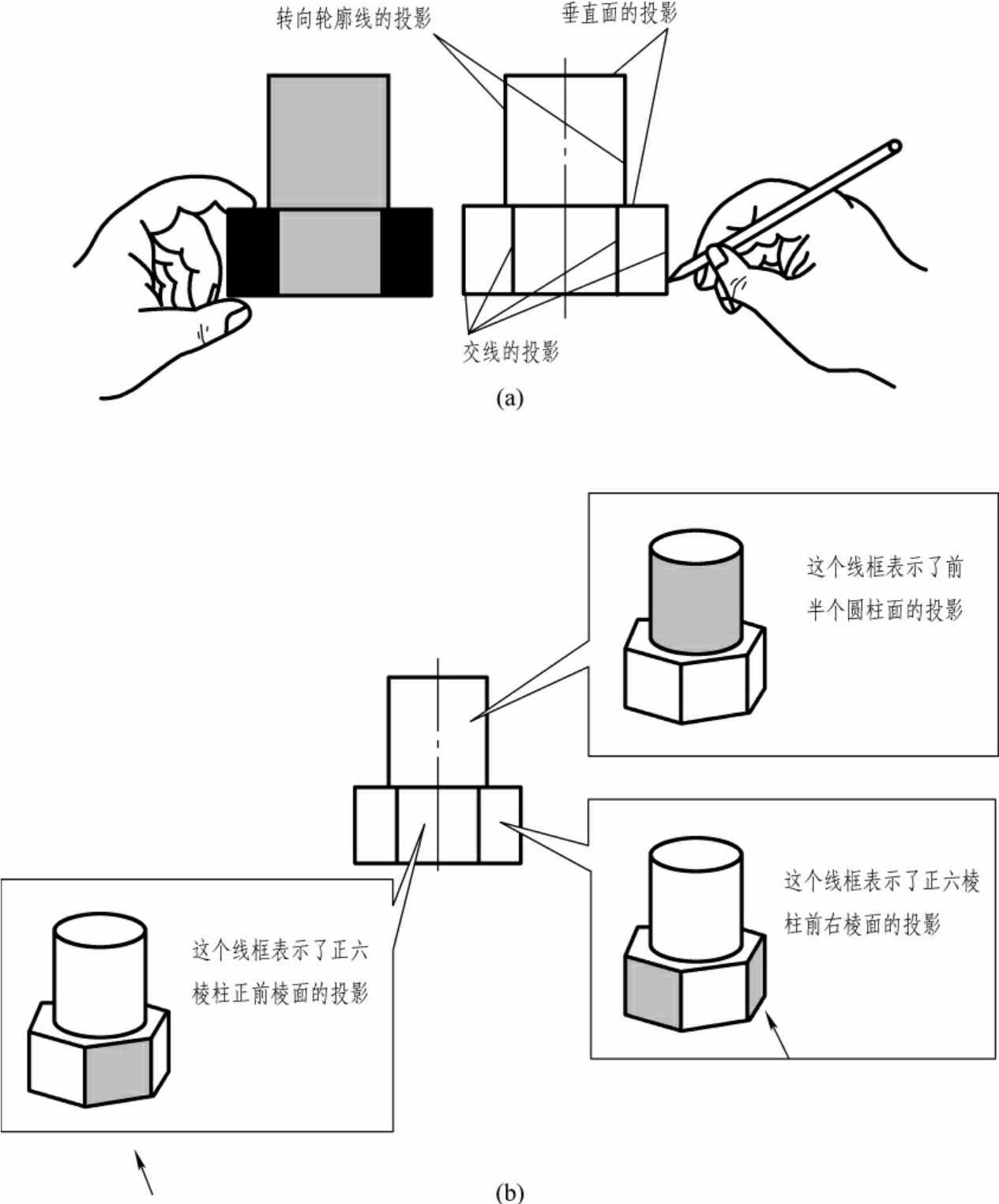 转向轮廓线的投影

垂直面的投影

交线的投影

(a)

这个线框表示了前半个圆柱面的投影

这个线框表示了正六棱柱前右棱面的投影

这个线框表示了正六棱柱正前棱面的投影

(b)