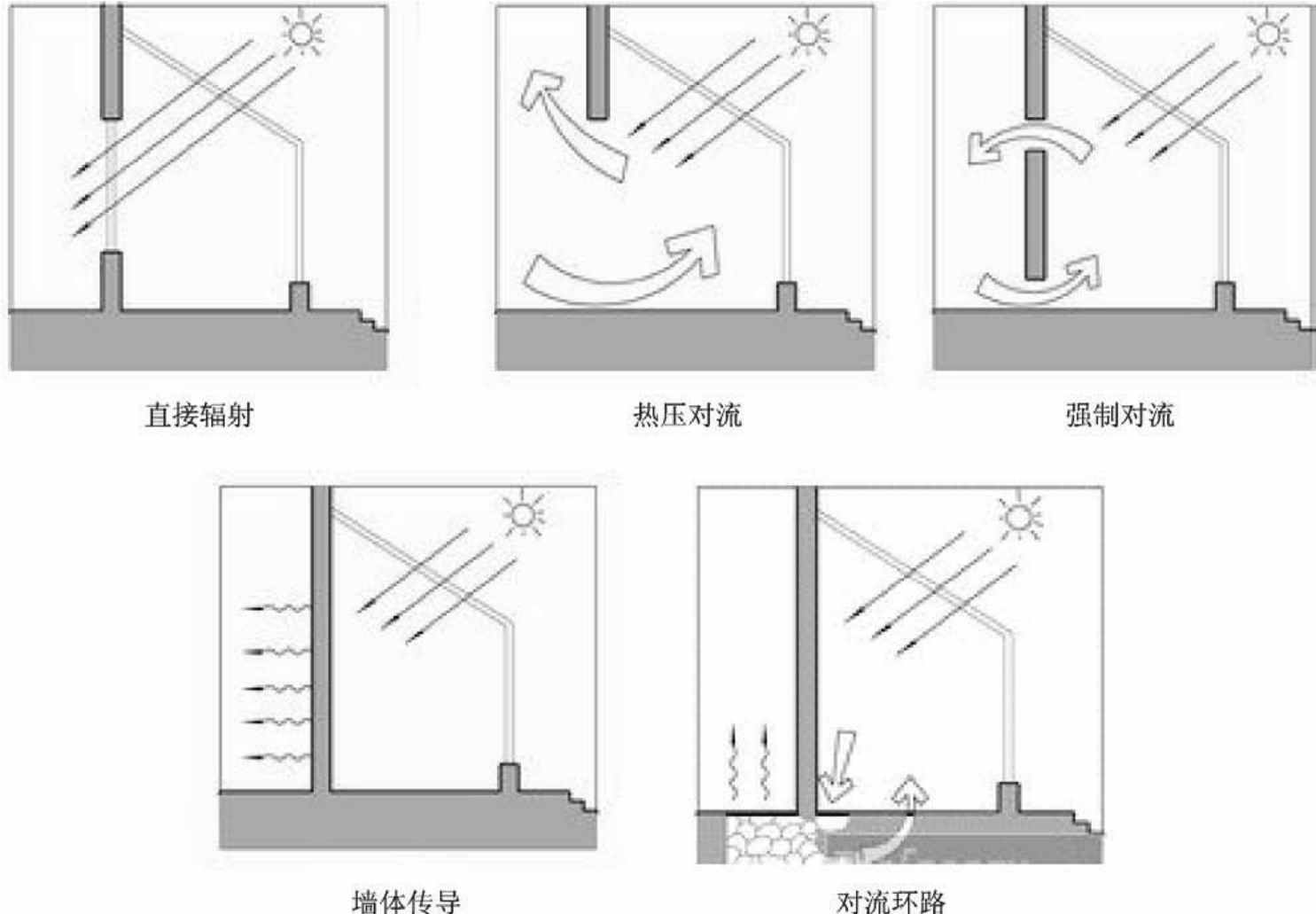 直接辐射

热压对流

强制对流

墙体传导

对流环路