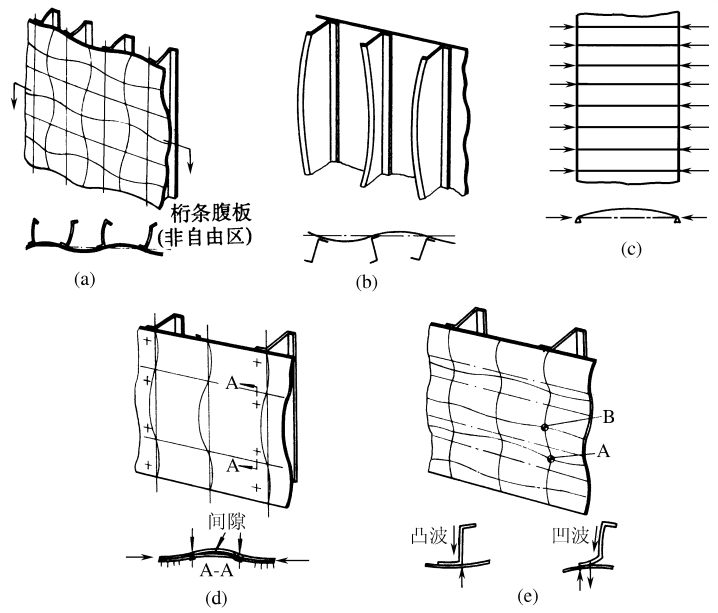 桁条腹板
(非自由区)

(a)

(b)

(c)

A

A

间隙

A-A

(d)

B

A

凸波

凹波

(e)