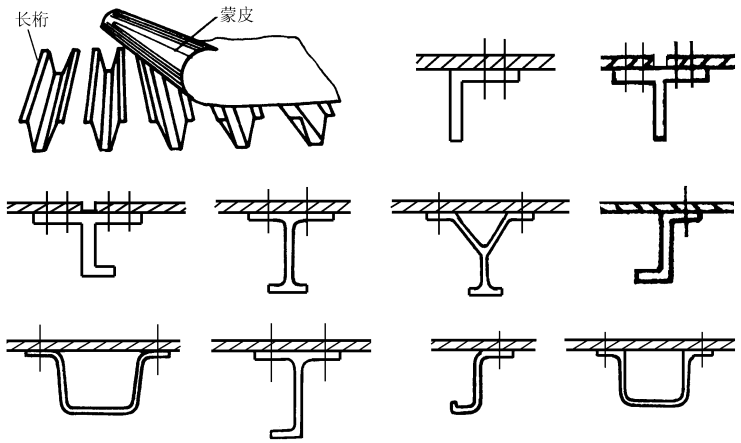 长桁
蒙皮