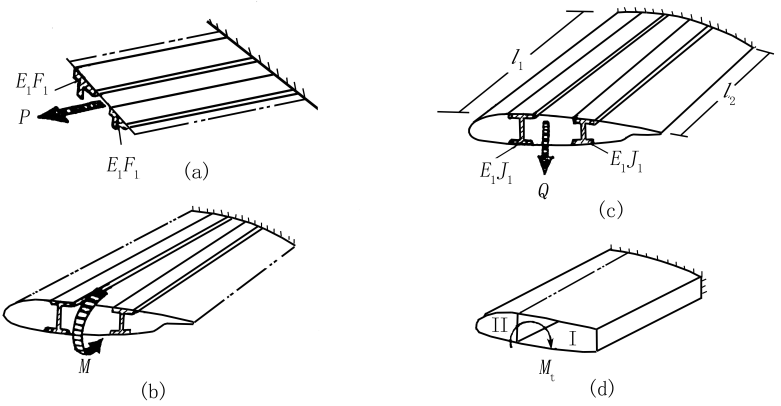 $E_1F_1$

$P$

$E_1F_1$ (a)

$l_1$

$l_2$

$E_1J_1$ $E_1J_1$

$Q$

(c)

$M$

(b)

II I

$M_t$

(d)