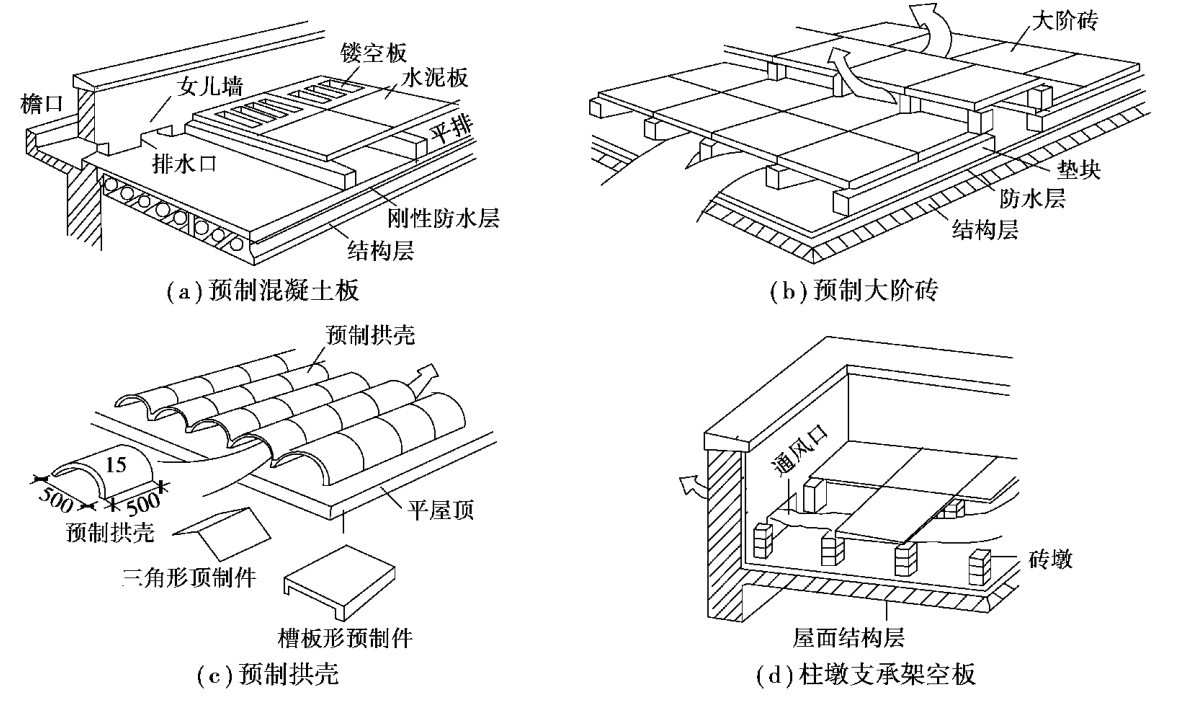 檐口
女儿墙
镂空板
水泥板
平排
排水口
刚性防水层
结构层
(a) 预制混凝土板

大阶砖
垫块
防水层
结构层
(b) 预制大阶砖

预制拱壳
15
500
500
预制拱壳
平屋顶
三角形顶制件
槽板形预制件
(c) 预制拱壳

通风口
砖墩
屋面结构层
(d) 柱墩支承架空板