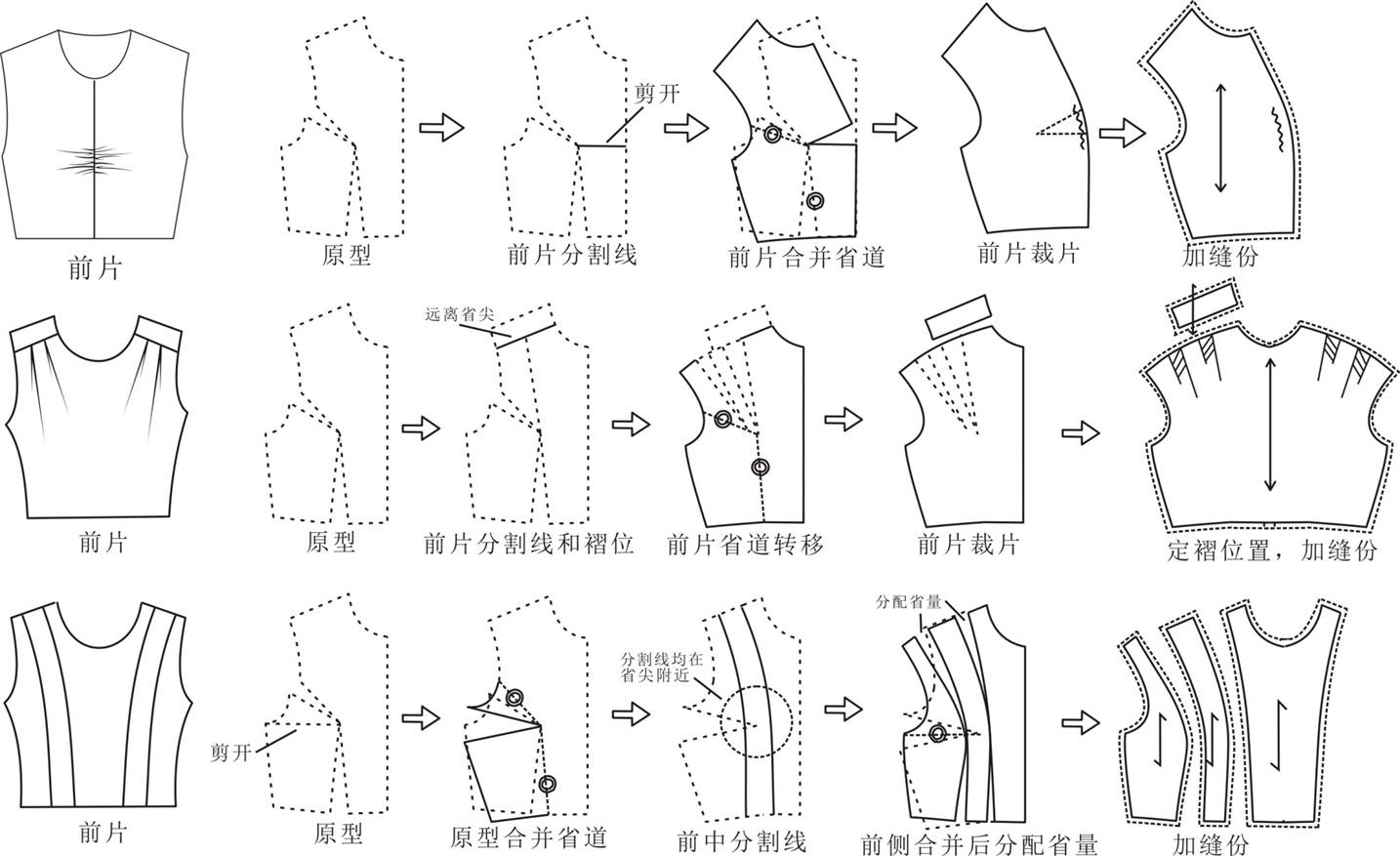 前片

原型

剪开

前片分割线

前片合并省道

前片裁片

加缝份

前片

原型

远离省尖

前片分割线和褶位

前片省道转移

前片裁片

定褶位置，加缝份

前片

剪开

原型

原型合并省道

分割线均在省尖附近

前中分割线

分配省量

前侧合并后分配省量

加缝份