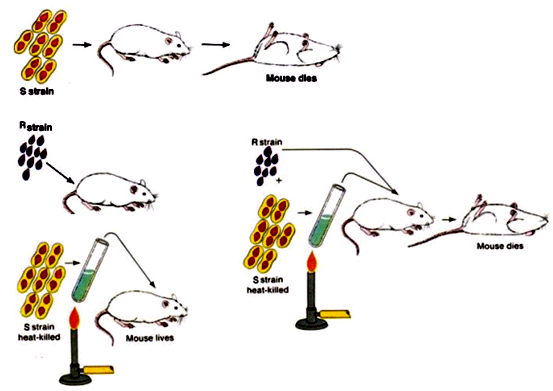 S strain

Mouse dies

R strain

S strain heat-killed

Mouse lives

R strain

+

S strain heat-killed

Mouse dies